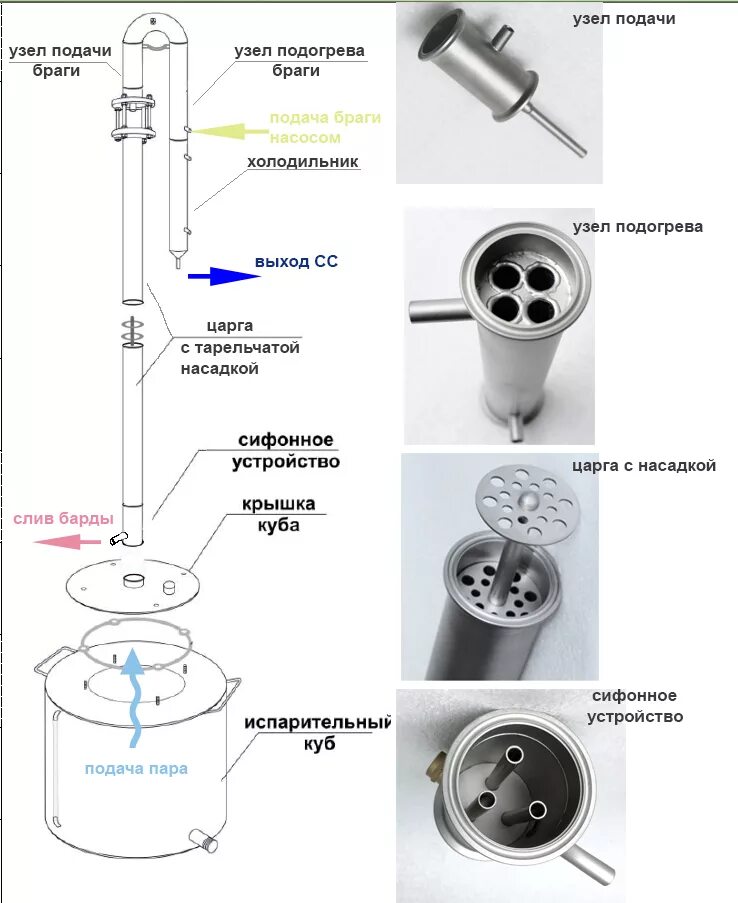 узел подачи браги

узел подогрева браги

подача браги насосом

холодильник

выход СС

царга с тарельчатой насадкой

сифонное устройство

слив барды

крышка куба

испарительный куб

подача пара

узел подачи

узел подогрева

царга с насадкой

сифонное устройство