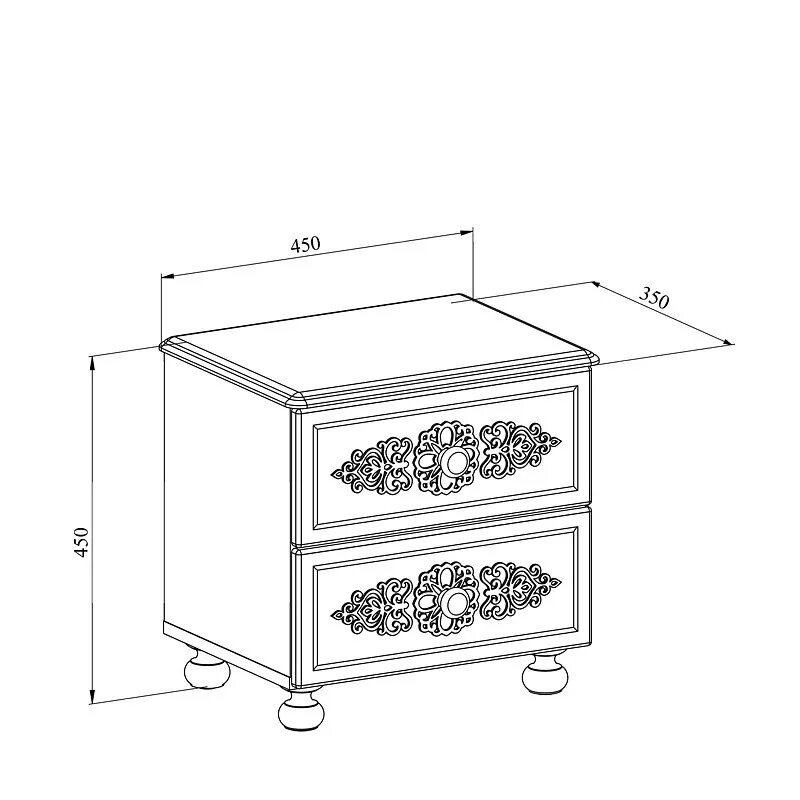 450
350
450