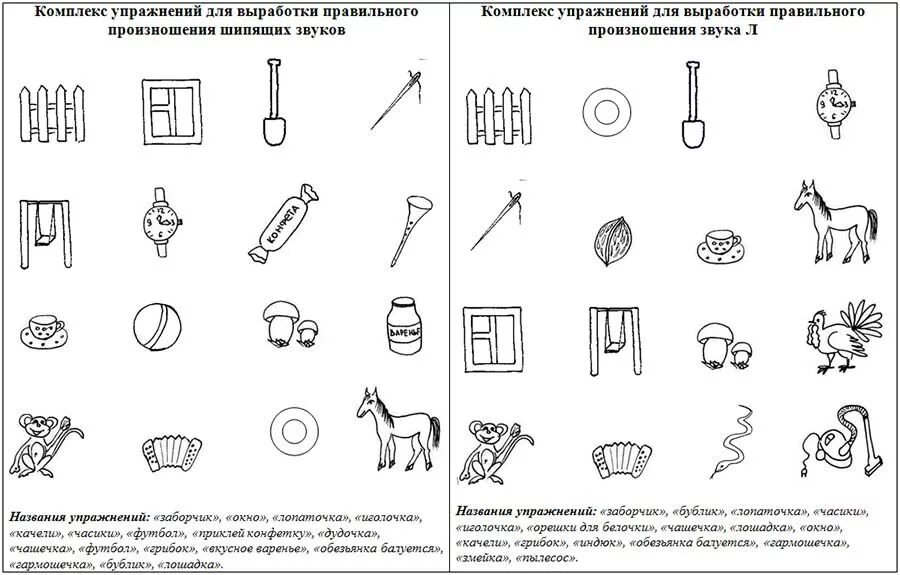 Комплекс упражнений для выработки правильного произношения шипящих звуков

КОНФЕТА

ВАРЕНЬЕ

Названия упражнений: «заборчик», «окно», «лопаточка», «иголочка», «качели», «часики», «футбол», «приклей конфетку», «дудочка», «чашечка», «футбол», «грибок», «вкусное варенье», «обезьянка балуется», «гармошечка», «бублик», «лошадка».

Комплекс упражнений для выработки правильного произношения звука Л

Названия упражнений: «заборчик», «бублик», «лопаточка», «часики», «иголочка», «орешки для белочки», «чашечка», «лошадка», «окно», «качели», «грибок», «индюк», «обезьянка балуется», «гармошечка», «змейка», «пылесос».