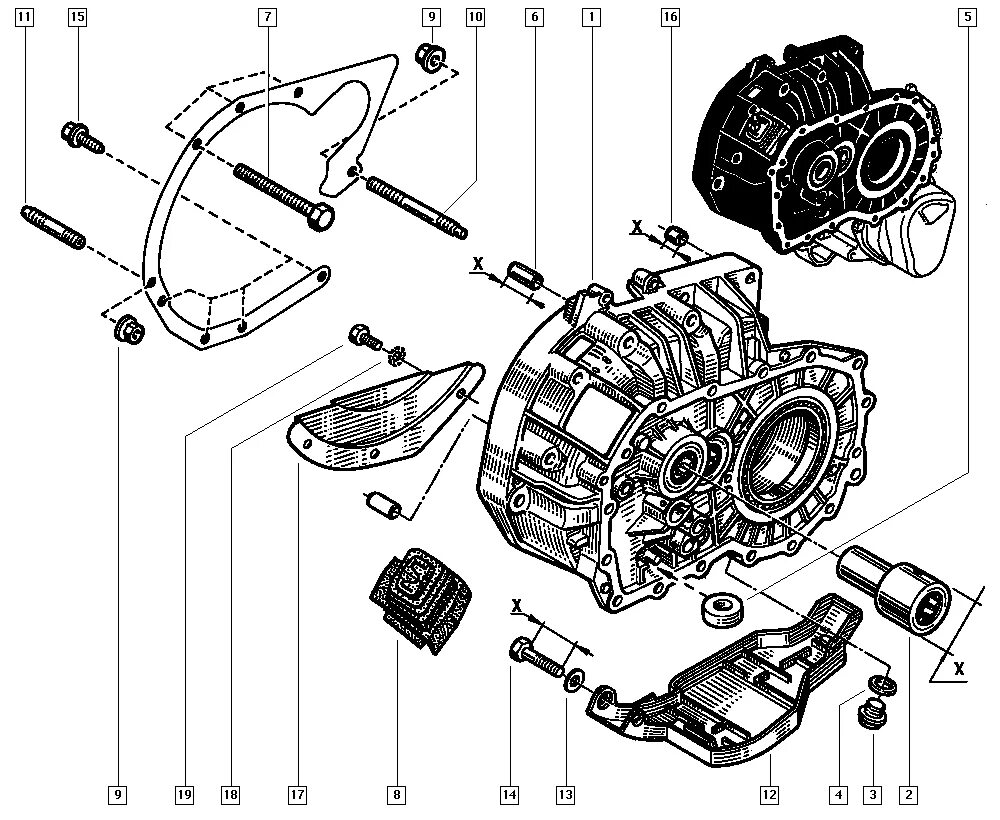 11
15
7
9
10
6
1
16
5
X
X
X
X
9
19
18
17
8
14
13
12
4
3
2