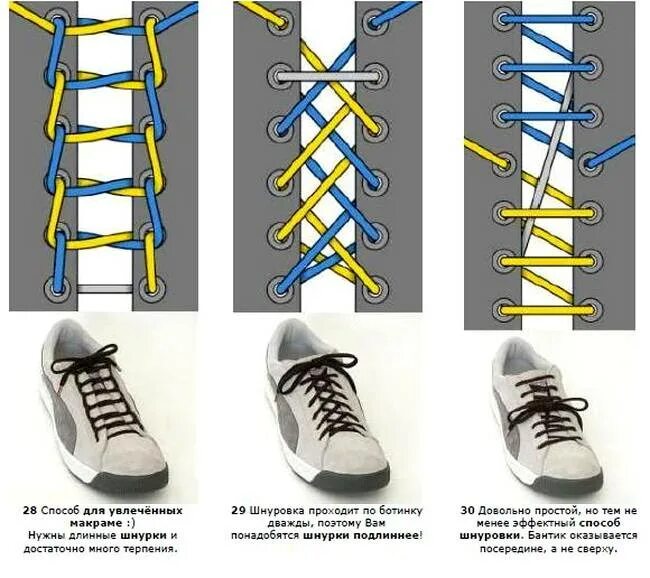 28 Способ для увлечённых макраме :)
Нужны длинные шнурки и достаточно много терпения.

29 Шнуровка проходит по ботинку дважды, поэтому Вам понадобятся шнурки подлиннее!

30 Довольно простой, но тем не менее эффектный способ шнуровки. Бантик оказывается посередине, а не сверху.