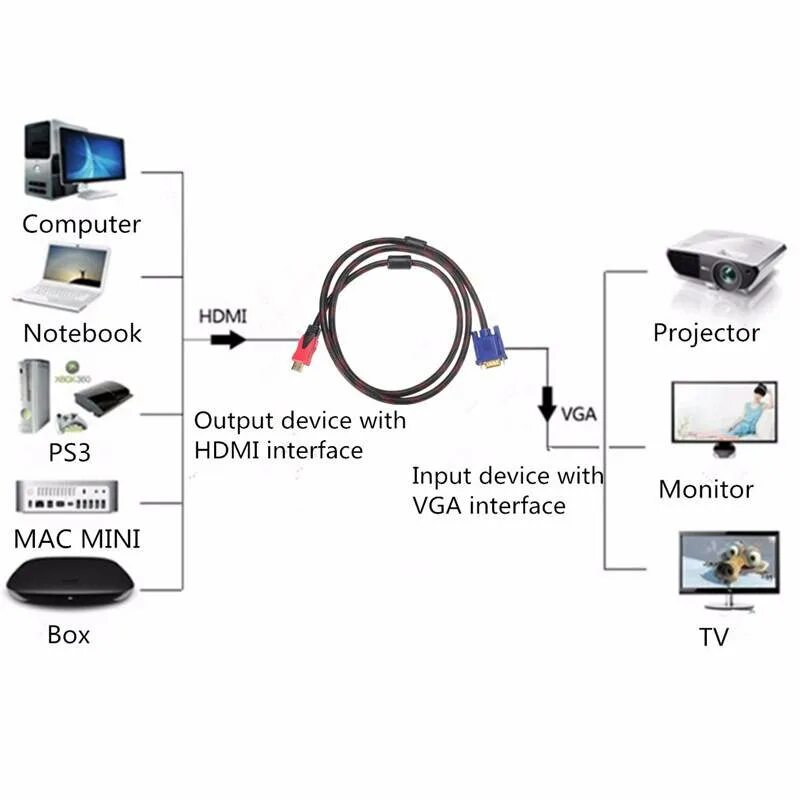 Computer

Notebook

XBOX360

PS3

MAC MINI

Box

HDMI

Output device with HDMI interface

VGA

Input device with VGA interface

Projector

Monitor

TV