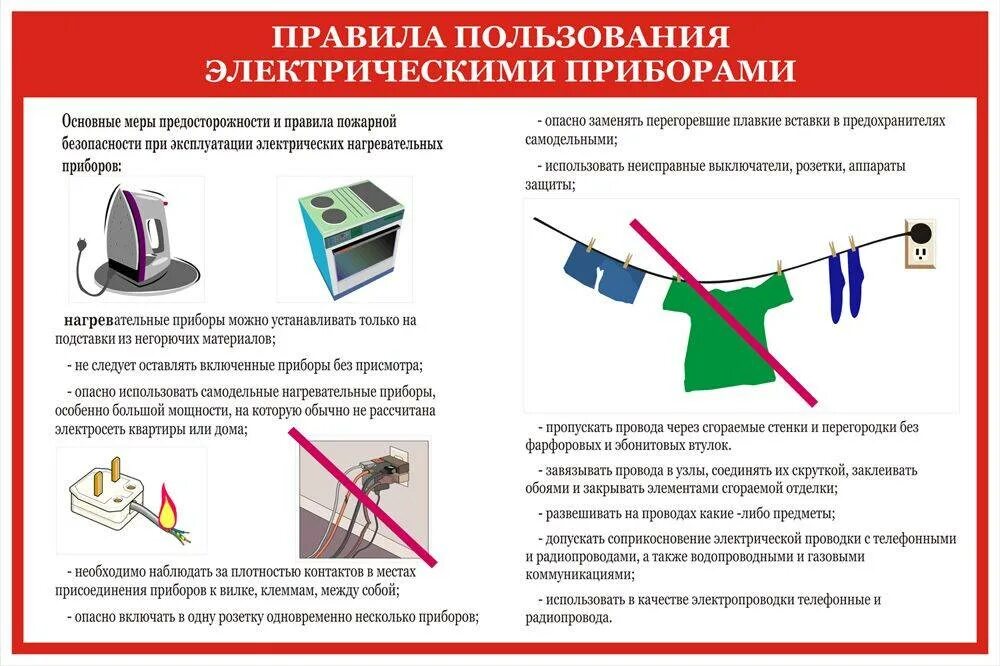 ПРАВИЛА ПОЛЬЗОВАНИЯ ЭЛЕКТРИЧЕСКИМИ ПРИБОРАМИ

Основные меры предосторожности и правила пожарной безопасности при эксплуатации электрических нагревательных приборов:

нагревательные приборы можно устанавливать только на подставки из негорючих материалов;

- не следует оставлять включенные приборы без присмотра;

- опасно использовать самодельные нагревательные приборы, особенно большой мощности, на которую обычно не рассчитана электросеть квартиры или дома;

- необходимо наблюдать за плотностью контактов в местах присоединения приборов к вилке, клеммам, между собой;

- опасно включать в одну розетку одновременно несколько приборов;

- опасно заменять перегоревшие плавкие вставки в предохранителях самодельными;

- использовать неисправные выключатели, розетки, аппараты защиты;

- пропускать провода через сгораемые стенки и перегородки без фарфоровых и эбонитовых втулок.

- завязывать провода в узлы, соединять их скруткой, заклеивать обоями и закрывать элементами сгораемой отделки;

- развешивать на проводах какие -либо предметы;

- допускать соприкосновение электрической проводки с телефонными и радиопроводами, а также водопроводными и газовыми коммуникациями;

- использовать в качестве электропроводки телефонные и радиопровода.