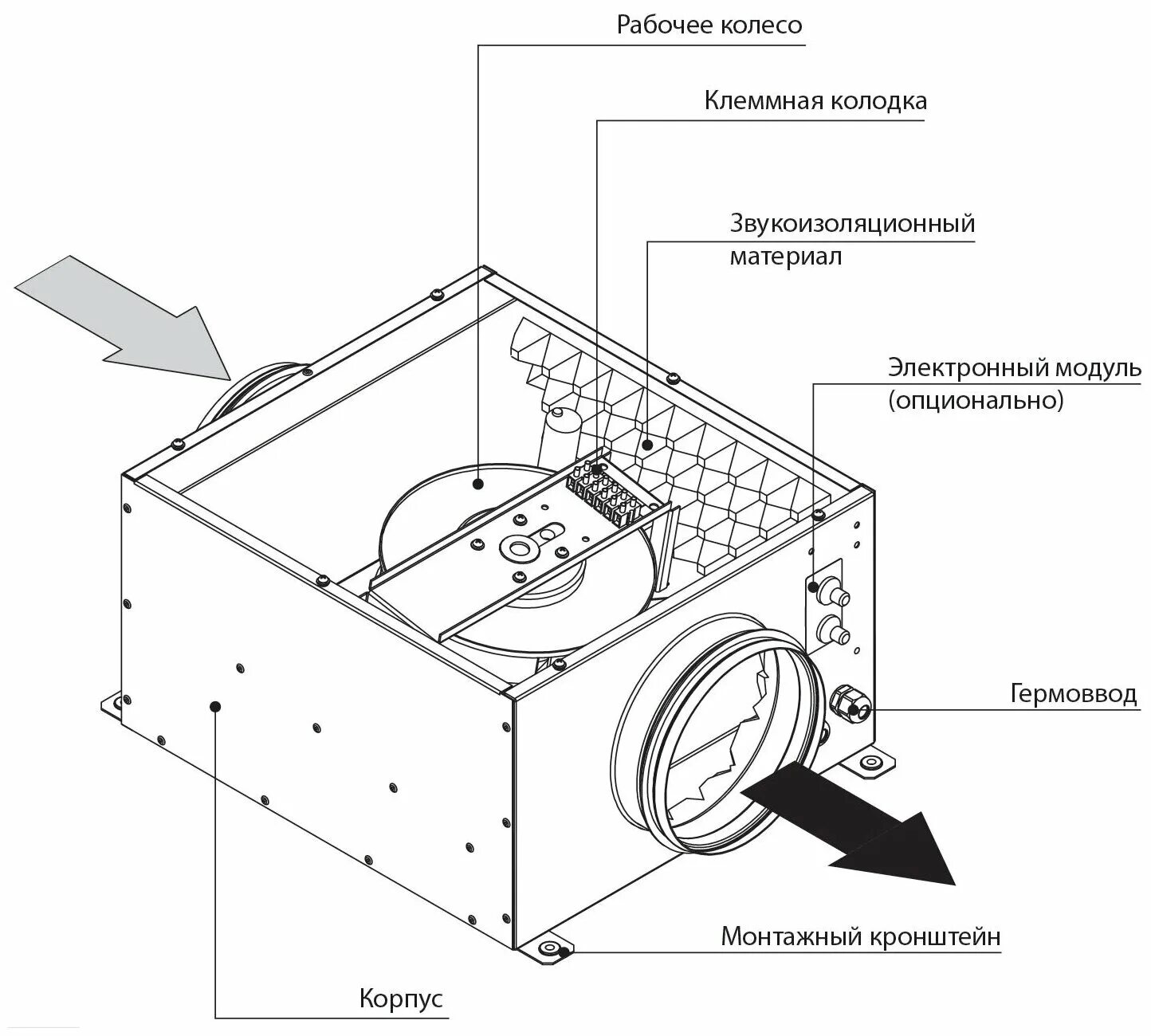 Рабочее колесо

Клеммная колодка

Звукоизоляционный материал

Электронный модуль (опционально)

Гермоввод

Монтажный кронштейн

Корпус