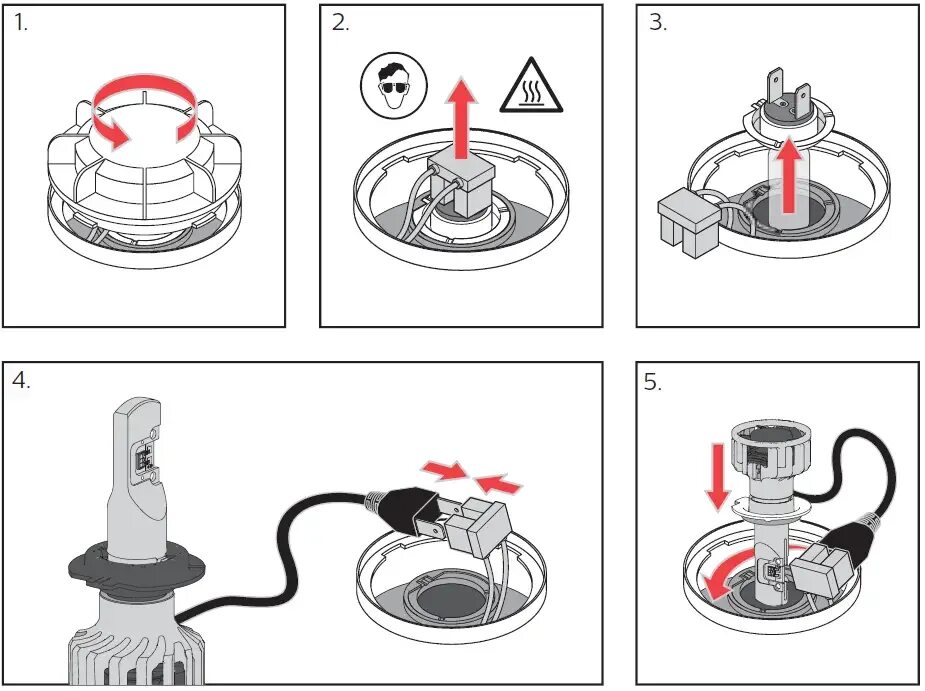 1.

2.

3.

4.

5.