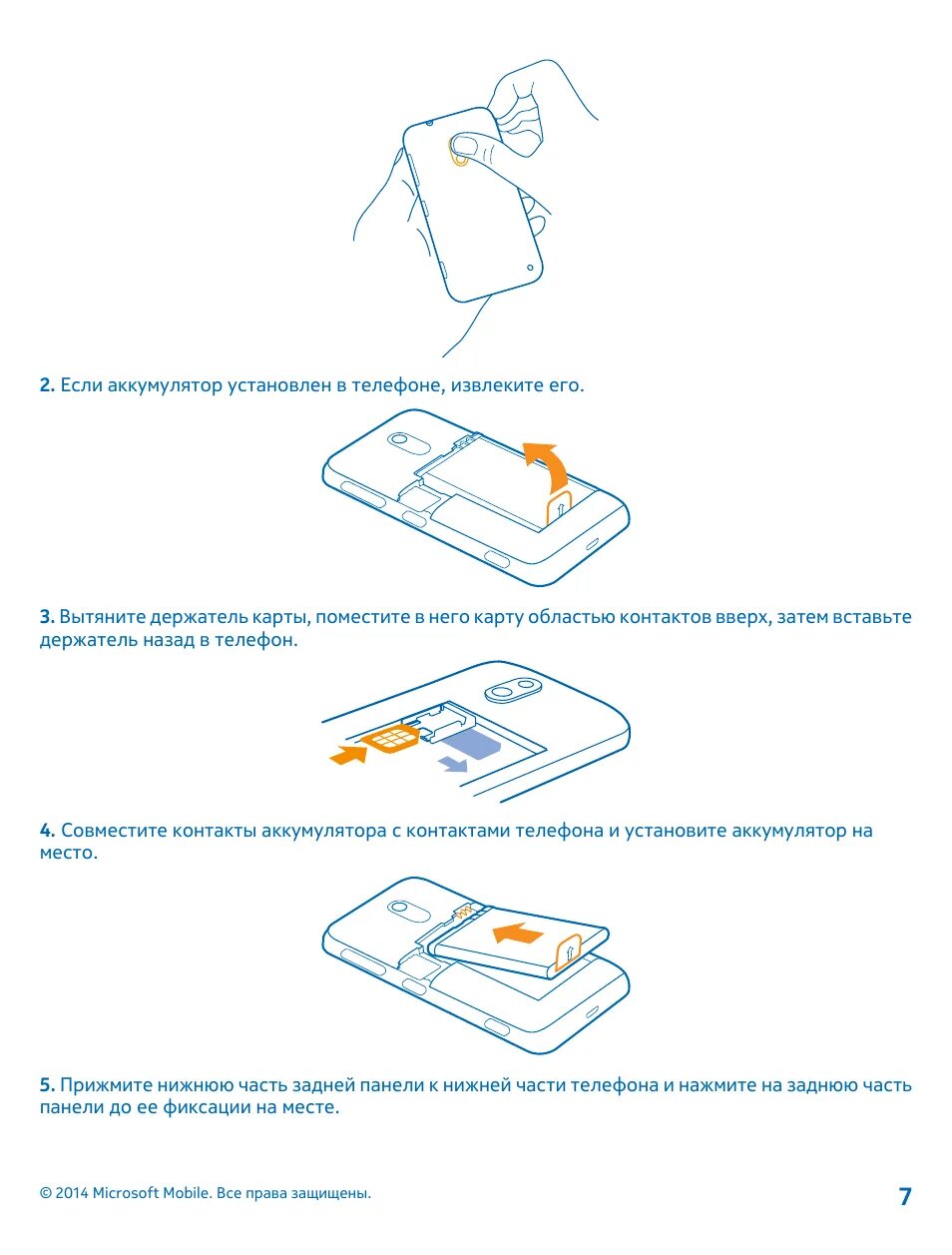 2. Если аккумулятор установлен в телефоне, извлеките его.

3. Вытяните держатель карты, поместите в него карту областью контактов вверх, затем вставьте держатель назад в телефон.

4. Совместите контакты аккумулятора с контактами телефона и установите аккумулятор на место.

5. Прижмите нижнюю часть задней панели к нижней части телефона и нажмите на заднюю часть панели до ее фиксации на месте.

© 2014 Microsoft Mobile. Все права защищены.

7