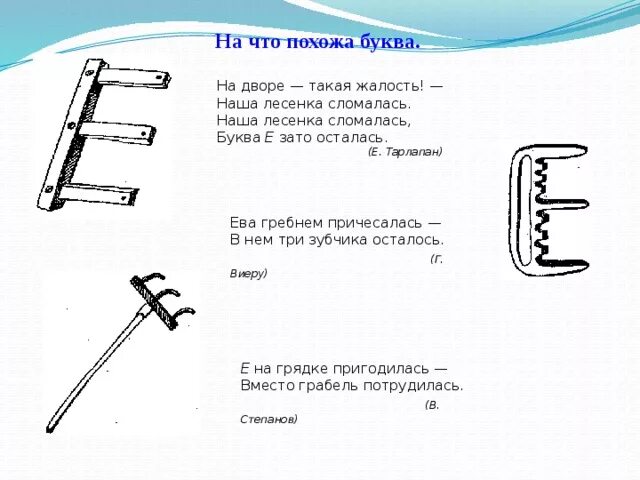 На что похожа буква.

На дворе — такая жалость! —
Наша лесенка сломалась.
Наша лесенка сломалась,
Буква Е зато осталась.
(Е. Тарлапан)

Ева гребнем причесалась —
В нем три зубчика осталось.
(Г. Виеру)

Е на грядке пригодилась —
Вместо грабель потрудилась.
(В. Степанов)