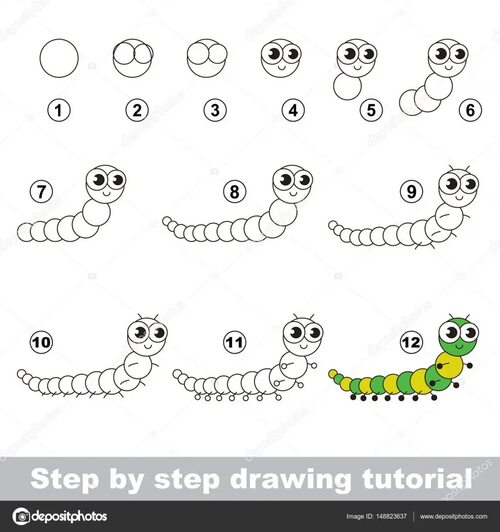 1
2
3
4
5
6

7
8
9

10
11
12

Step by step drawing tutorial

depositphotos

Image ID: 148823637 | www.depositphotos.com