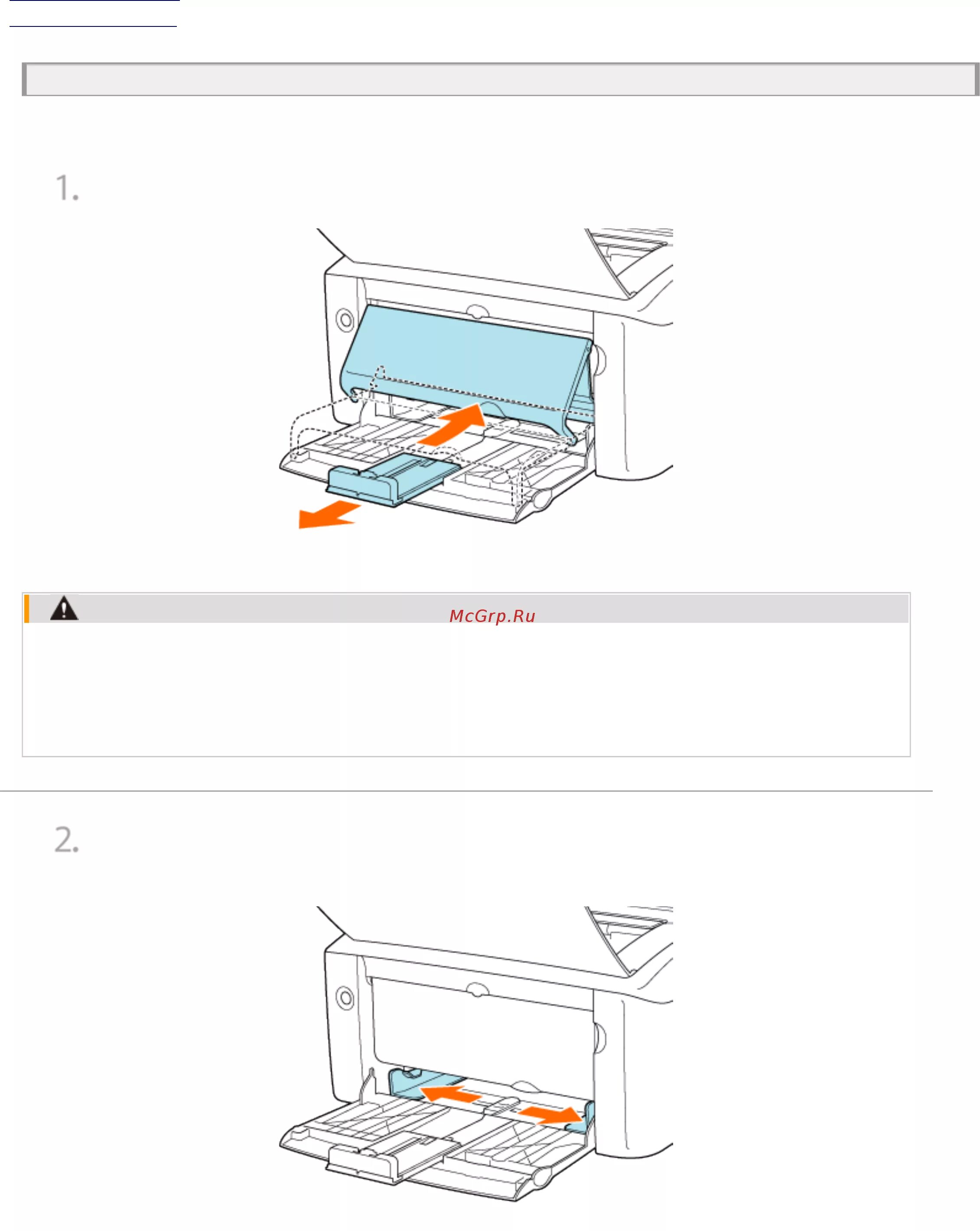 1.

McGrp.Ru

2.