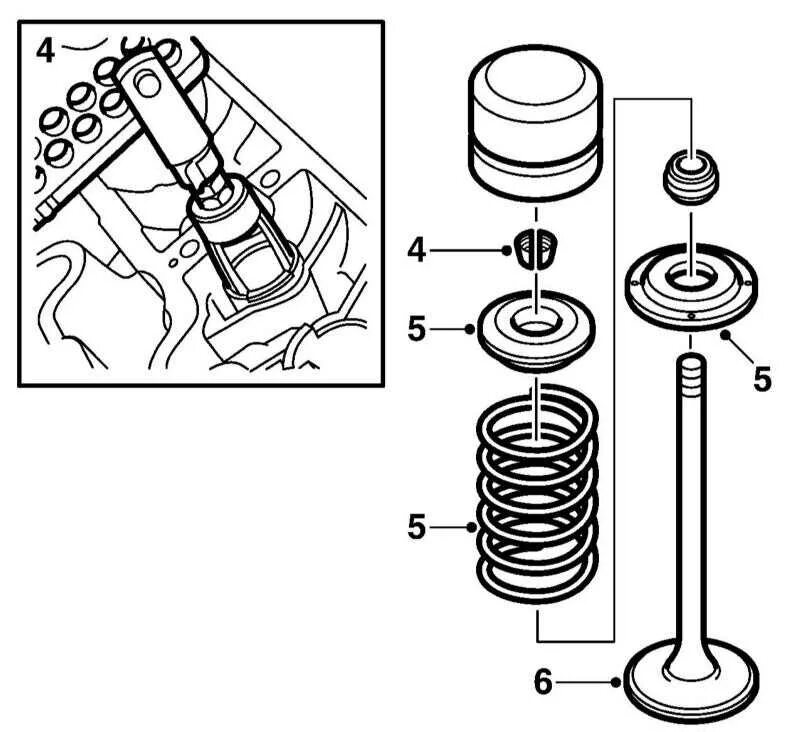 4
4
5
5
5
6