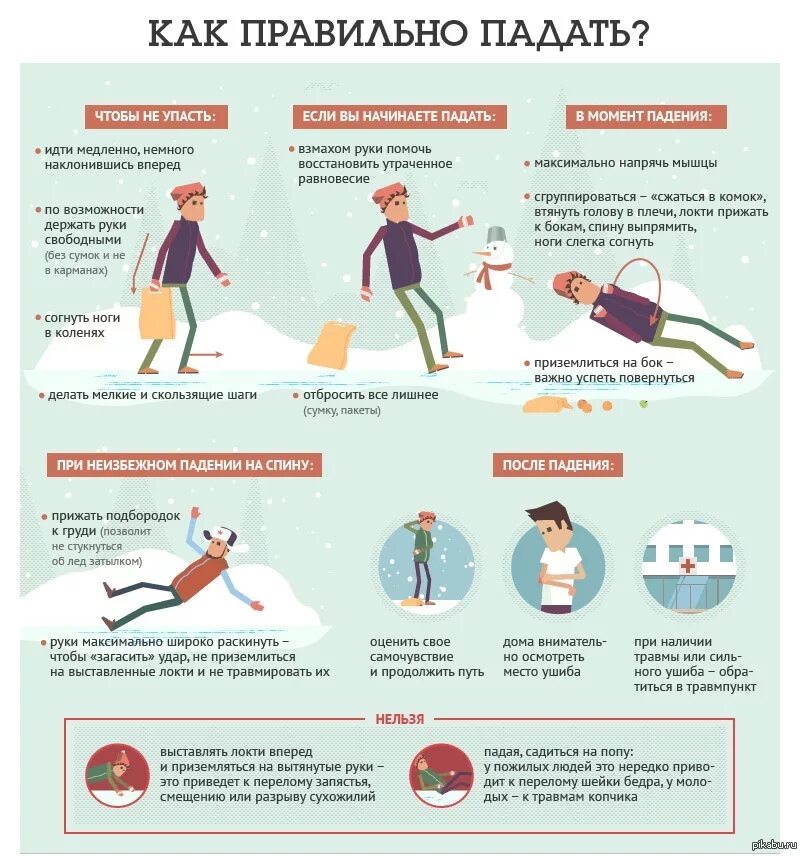 КАК ПРАВИЛЬНО ПАДАТЬ?

ЧТОБЫ НЕ УПАСТЬ:

идти медленно, немного наклонившись вперед

по возможности держать руки свободными (без сумок и не в карманах)

согнуть ноги в коленях

делать мелкие и скользящие шаги

ЕСЛИ ВЫ НАЧИНАЕТЕ ПАДАТЬ:

взмахом руки помочь восстановить утраченное равновесие

отбросить все лишнее (сумку, пакеты)

В МОМЕНТ ПАДЕНИЯ:

максимально напрячь мышцы

сгруппироваться – «сжаться в комок», втянуть голову в плечи, локти прижать к бокам, спину выпрямить, ноги слегка согнуть

приземлиться на бок – важно успеть повернуться

ПРИ НЕИЗБЕЖНОМ ПАДЕНИИ НА СПИНУ:

прижать подбородок к груди (позволит не стукнуться об лед затылком)

руки максимально широко раскинуть – чтобы «загасить» удар, не приземлиться на выставленные локти и не травмировать их

ПОСЛЕ ПАДЕНИЯ:

оценить свое самочувствие и продолжить путь

дома внимательно осмотреть место ушиба

при наличии травмы или сильного ушиба – обратиться в травмпункт

НЕЛЬЗЯ

выставлять локти вперед и приземляться на вытянутые руки – это приведет к перелому запястья, смещению или разрыву сухожилий

падая, садиться на попу: у пожилых людей это нередко приводит к перелому шейки бедра, у молодых – к травмам копчика

pikabu.ru