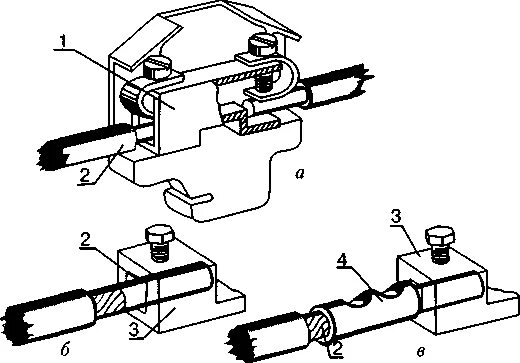 1
2
а
2
3
б
3
4
2
в