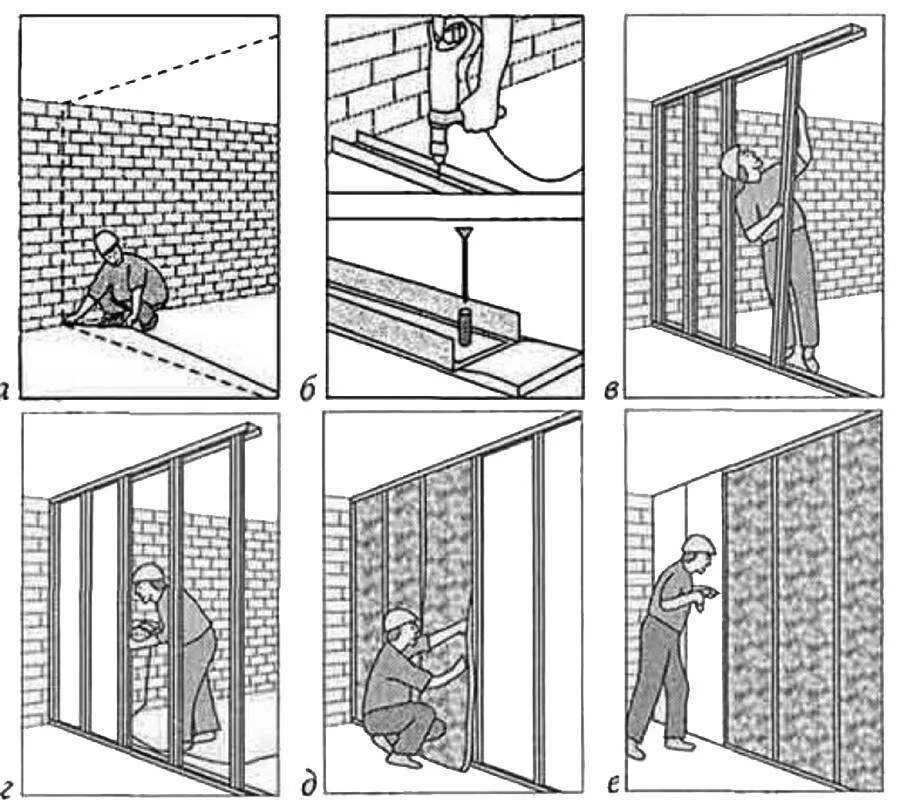 а

б

в

г

д

е