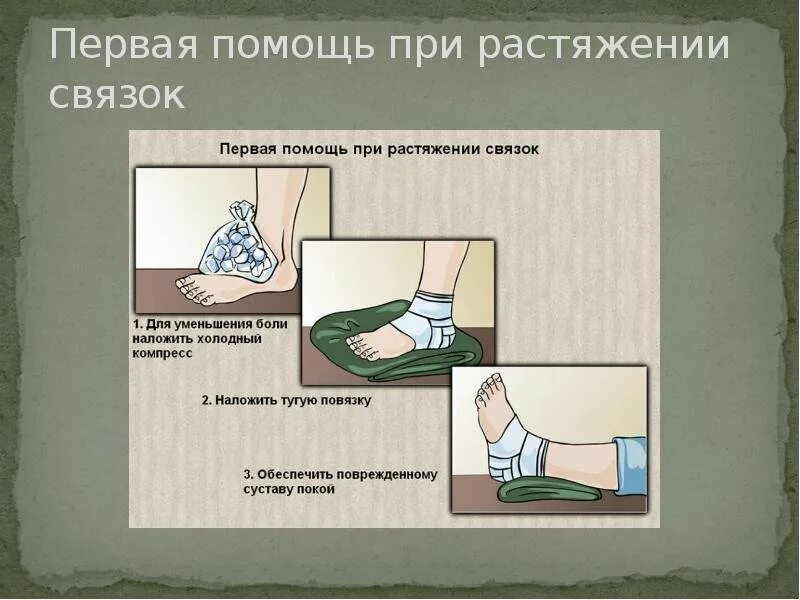 Первая помощь при растяжении связок

Первая помощь при растяжении связок

1. Для уменьшения боли наложить холодный компресс

2. Наложить тугую повязку

3. Обеспечить поврежденному суставу покой