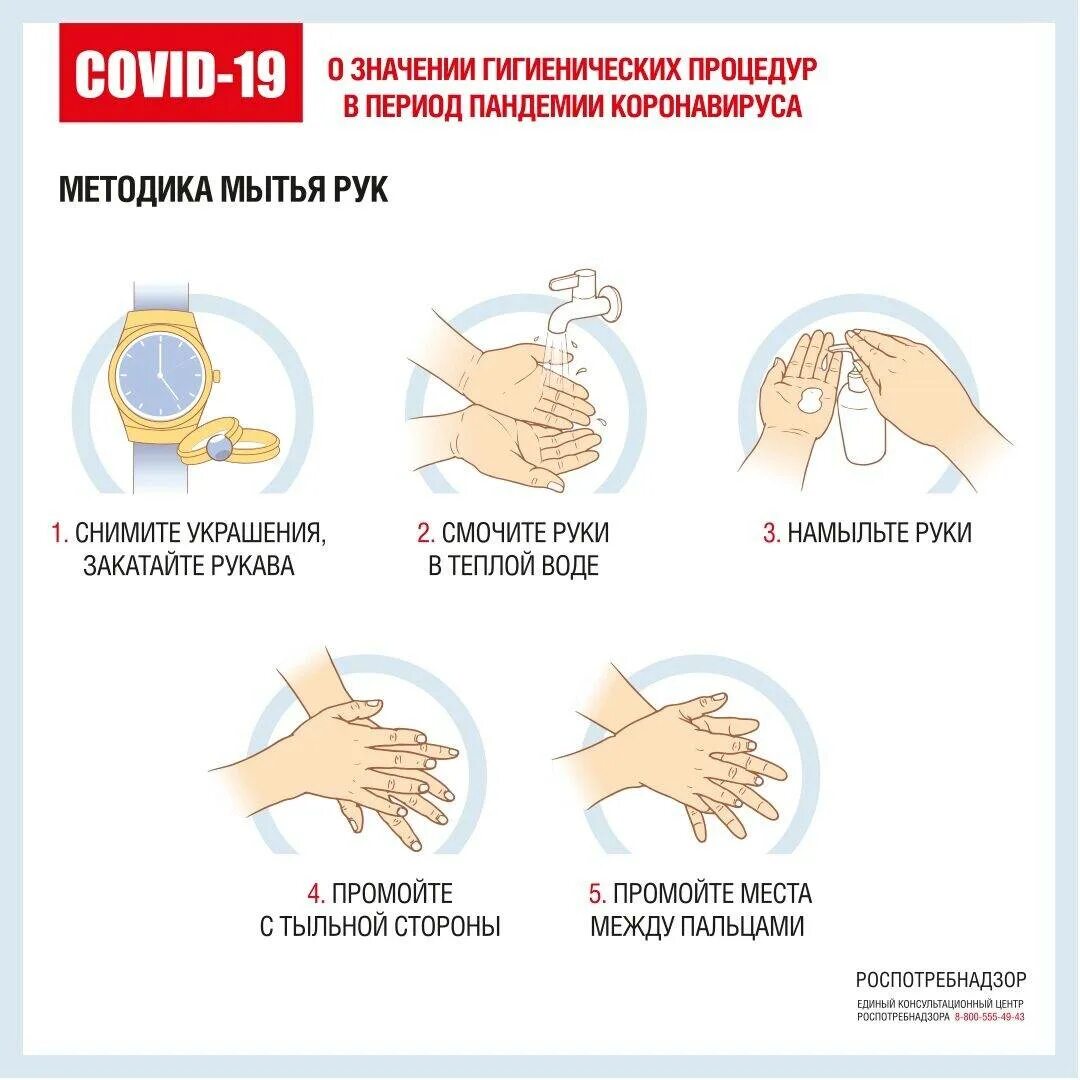 COVID-19

О ЗНАЧЕНИИ ГИГИЕНИЧЕСКИХ ПРОЦЕДУР В ПЕРИОД ПАНДЕМИИ КОРОНАВИРУСА

МЕТОДИКА МЫТЬЯ РУК

1. СНИМИТЕ УКРАШЕНИЯ, ЗАКАТАЙТЕ РУКАВА

2. СМОЧИТЕ РУКИ В ТЕПЛОЙ ВОДЕ

3. НАМЫЛЬТЕ РУКИ

4. ПРОМОЙТЕ С ТЫЛЬНОЙ СТОРОНЫ

5. ПРОМОЙТЕ МЕСТА МЕЖДУ ПАЛЬЦАМИ

РОСПОТРЕБНАДЗОР
ЕДИНЫЙ КОНСУЛЬТАЦИОННЫЙ ЦЕНТР РОСПОТРЕБНАДЗОРА 8-800-555-49-43