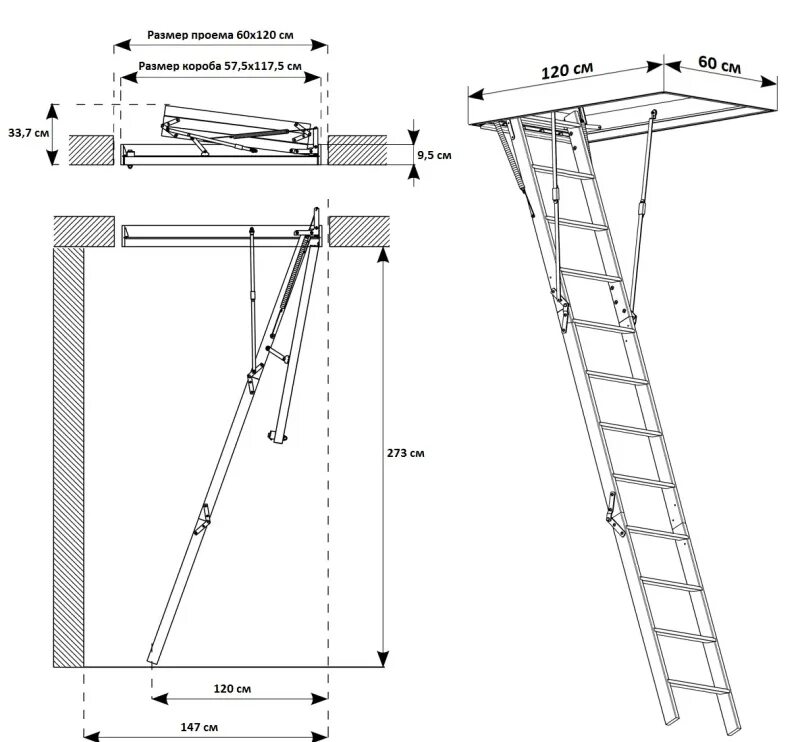 Размер проема 60x120 см

Размер короба 57,5x117,5 см

33,7 см

9,5 см

273 см

120 см

147 см

120 см

60 см