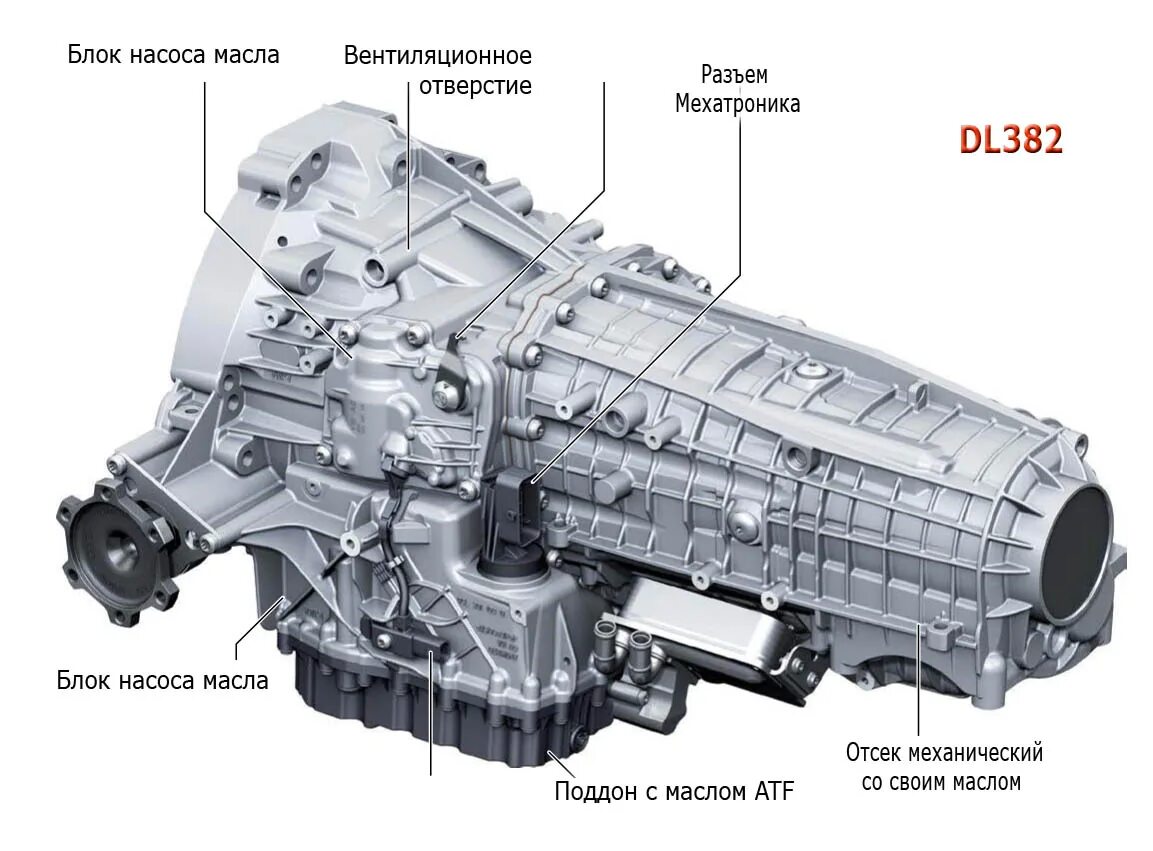 Блок насоса масла

Вентиляционное отверстие

Разъем Мехатроника

DL382

Блок насоса масла

Поддон с маслом ATF

Отсек механический со своим маслом