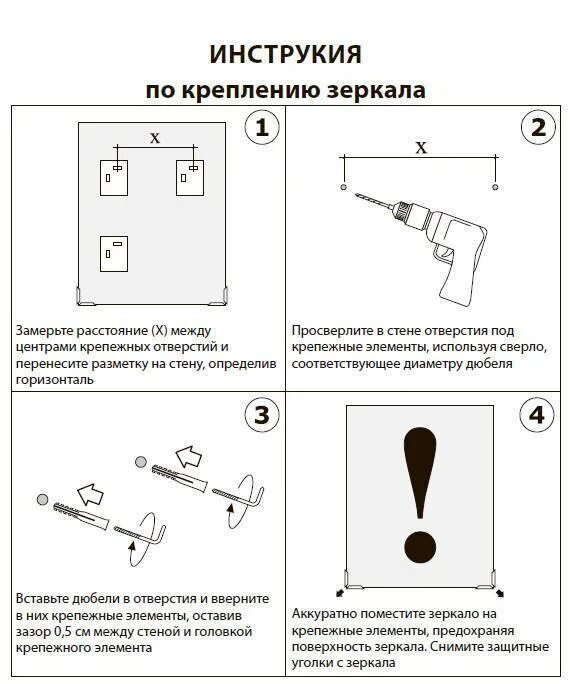 ИНСТРУКИЯ
по креплению зеркала

1

X

Замерьте расстояние (X) между центрами крепежных отверстий и перенесите разметку на стену, определив горизонталь

2

X

Просверлите в стене отверстия под крепежные элементы, используя сверло, соответствующее диаметру дюбеля

3

Вставьте дюбели в отверстия и вверните в них крепежные элементы, оставив зазор 0,5 см между стеной и головкой крепежного элемента

4

!

Аккуратно поместите зеркало на крепежные элементы, предохраняя поверхность зеркала. Снимите защитные уголки с зеркала