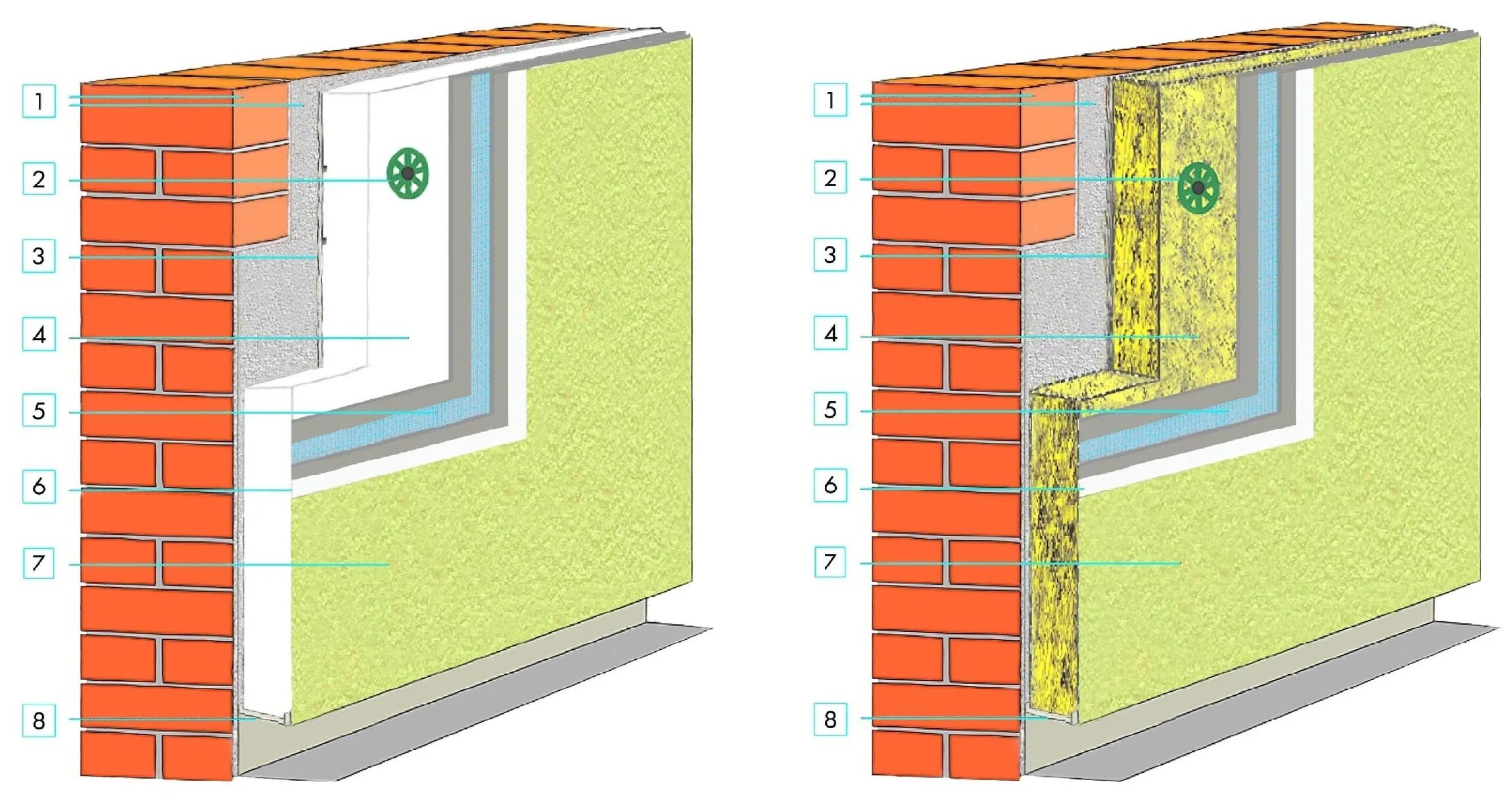 1
2
3
4
5
6
7
8

1
2
3
4
5
6
7
8