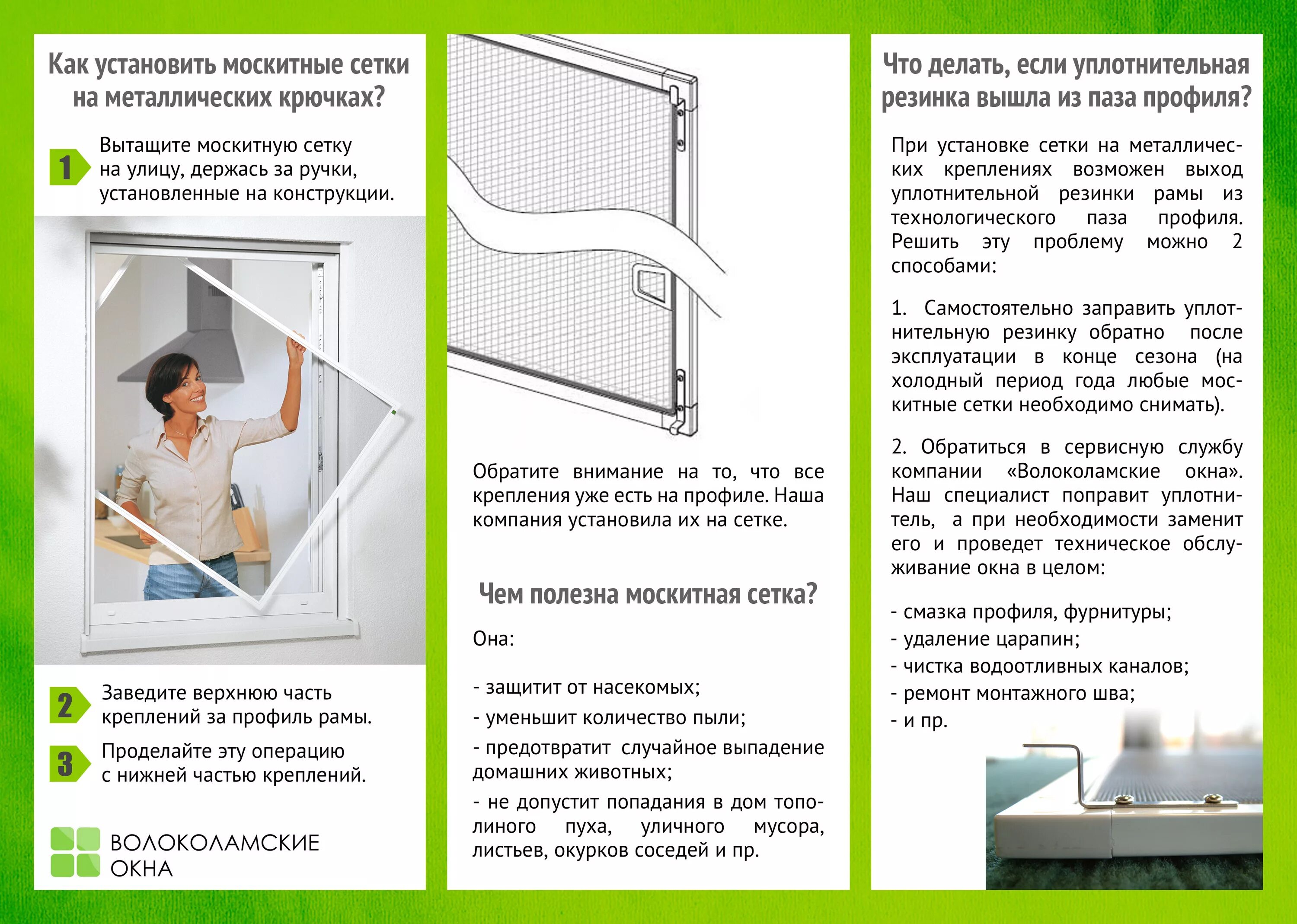 Как установить москитные сетки на металлических крючках?

1 Вытащите москитную сетку на улицу, держась за ручки, установленные на конструкции.

2 Заведите верхнюю часть креплений за профиль рамы.

3 Проделайте эту операцию с нижней частью креплений.

ВОЛОКОЛАМСКИЕ ОКНА

Обратите внимание на то, что все крепления уже есть на профиле. Наша компания установила их на сетке.

Чем полезна москитная сетка?

Она:

- защитит от насекомых;

- уменьшит количество пыли;

- предотвратит случайное выпадение домашних животных;

- не допустит попадания в дом тополиного пуха, уличного мусора, листьев, окурков соседей и пр.

Что делать, если уплотнительная резинка вышла из паза профиля?

При установке сетки на металлических креплениях возможен выход уплотнительной резинки рамы из технологического паза профиля. Решить эту проблему можно 2 способами:

1. Самостоятельно заправить уплотнительную резинку обратно после эксплуатации в конце сезона (на холодный период года любые москитные сетки необходимо снимать).

2. Обратиться в сервисную службу компании «Волоколамские окна». Наш специалист поправит уплотнитель, а при необходимости заменит его и проведет техническое обслуживание окна в целом:

- смазка профиля, фурнитуры;
- удаление царапин;
- чистка водоотливных каналов;
- ремонт монтажного шва;
- и пр.