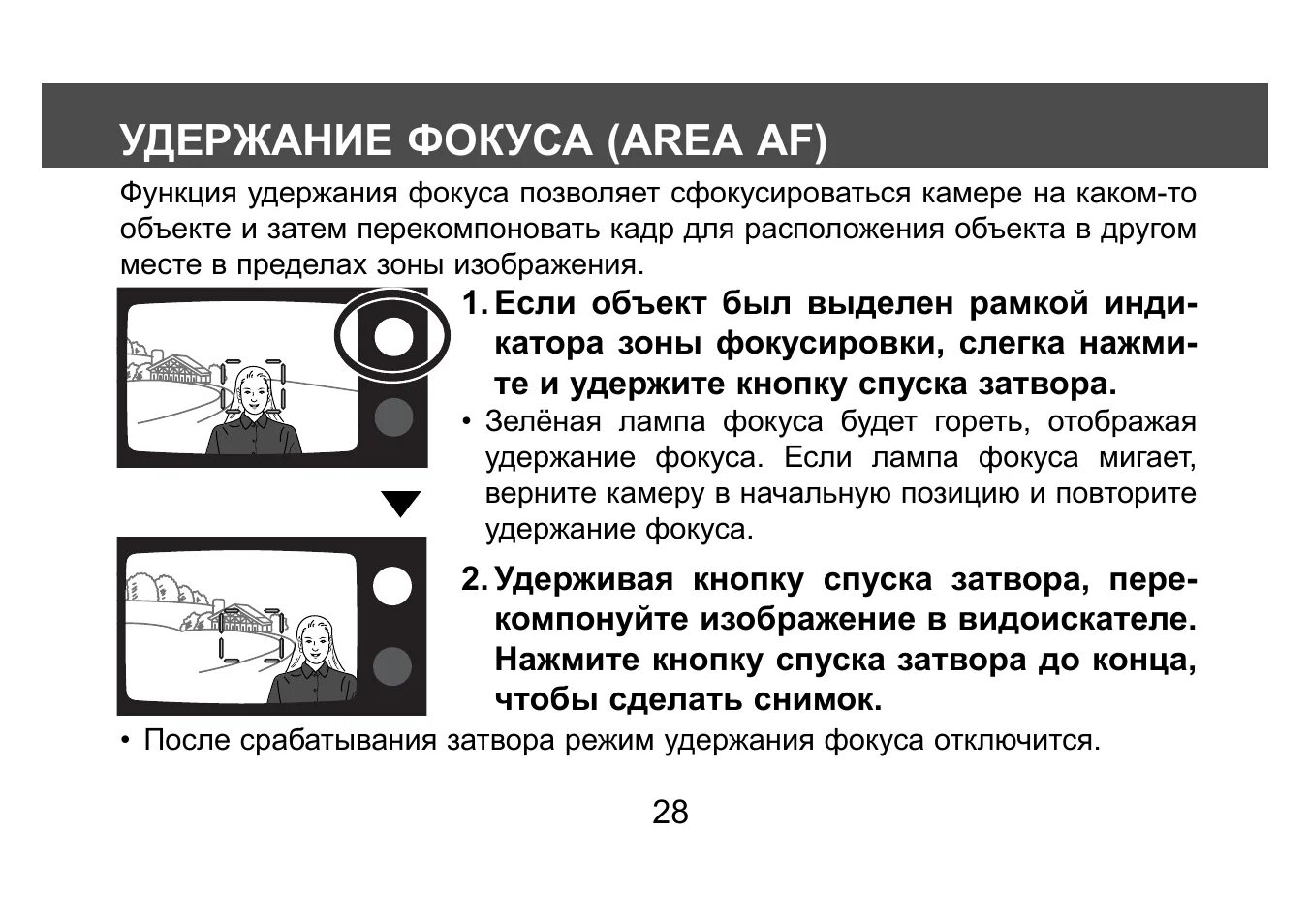 УДЕРЖАНИЕ ФОКУСА (AREA AF)

Функция удержания фокуса позволяет сфокусироваться камере на каком-то объекте и затем перекомпоновать кадр для расположения объекта в другом месте в пределах зоны изображения.

1. Если объект был выделен рамкой индикатора зоны фокусировки, слегка нажмите и удержите кнопку спуска затвора.

• Зелёная лампа фокуса будет гореть, отображая удержание фокуса. Если лампа фокуса мигает, верните камеру в начальную позицию и повторите удержание фокуса.

2. Удерживая кнопку спуска затвора, перекомпонуйте изображение в видоискателе. Нажмите кнопку спуска затвора до конца, чтобы сделать снимок.

• После срабатывания затвора режим удержания фокуса отключится.

28