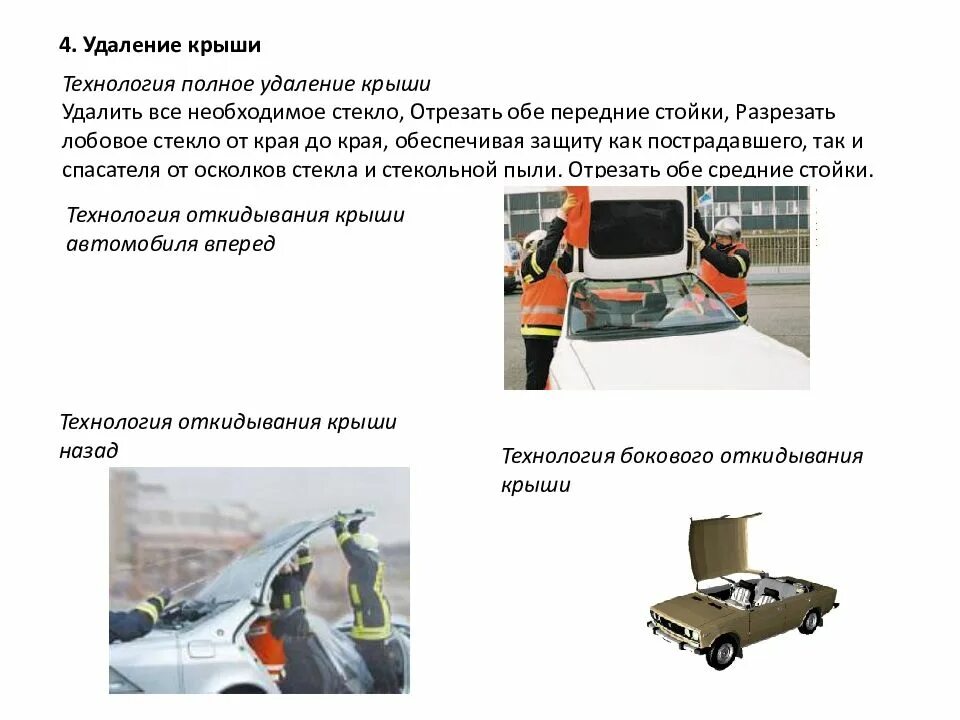 4. Удаление крыши

Технология полное удаление крыши
Удалить все необходимое стекло, Отрезать обе передние стойки, Разрезать лобовое стекло от края до края, обеспечивая защиту как пострадавшего, так и спасателя от осколков стекла и стекольной пыли. Отрезать обе средние стойки.

Технология откидывания крыши автомобиля вперед

Технология откидывания крыши назад

Технология бокового откидывания крыши