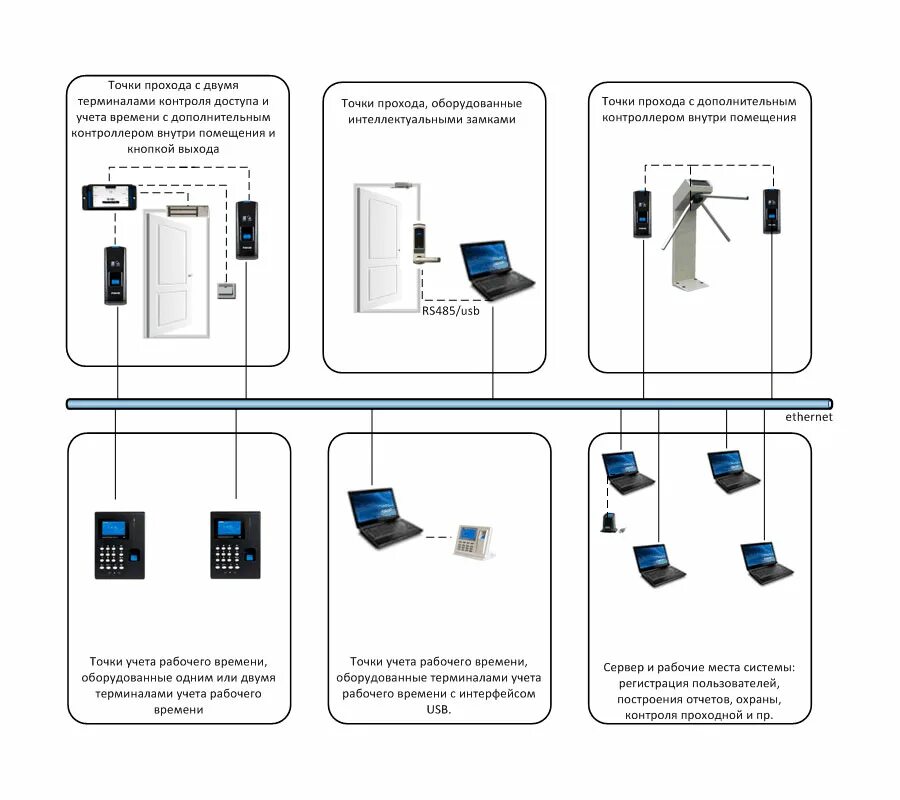 Точки прохода с двумя терминалами контроля доступа и учета времени с дополнительным контроллером внутри помещения и кнопкой выхода

Точки прохода, оборудованные интеллектуальными замками

RS485/usb

Точки прохода с дополнительным контроллером внутри помещения

ethernet

Точки учета рабочего времени, оборудованные одним или двумя терминалами учета рабочего времени

Точки учета рабочего времени, оборудованные терминалами учета рабочего времени с интерфейсом USB.

Сервер и рабочие места системы: регистрация пользователей, построения отчетов, охраны, контроля проходной и пр.