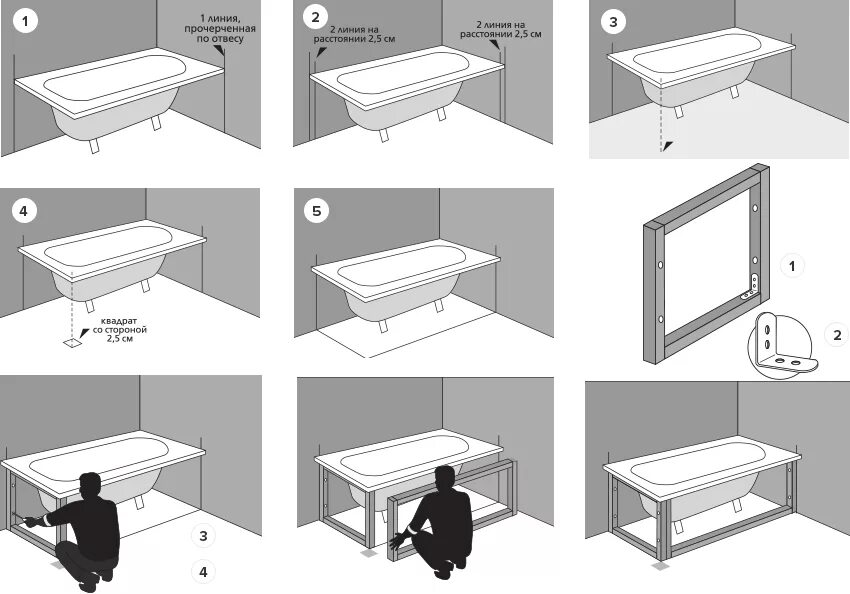 1

1 линия, прочерченная по отвесу

2

2 линия на расстоянии 2,5 см

2 линия на расстоянии 2,5 см

3

4

квадрат со стороной 2,5 см

5

1

2

3

4