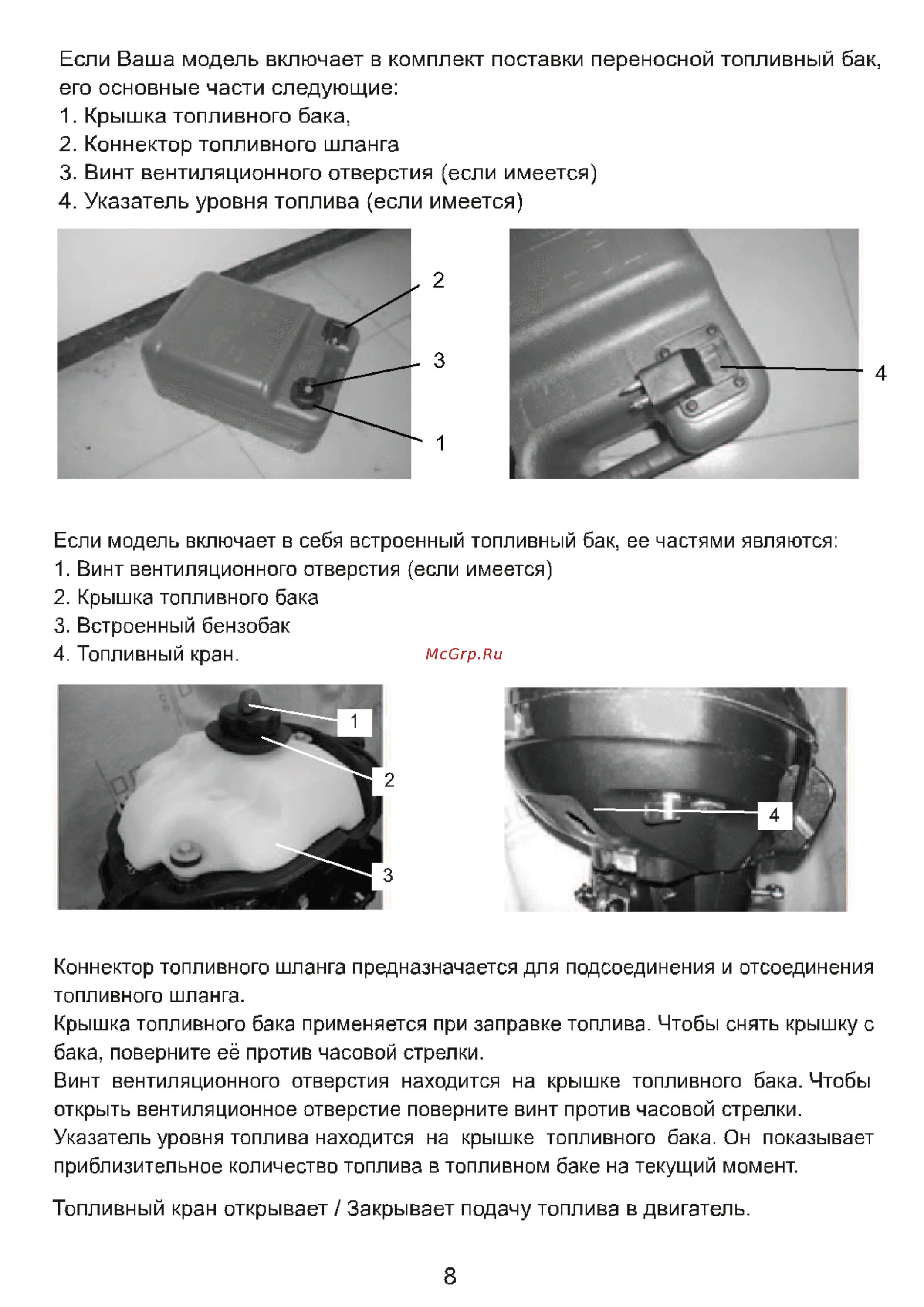 Если Ваша модель включает в комплект поставки переносной топливный бак, его основные части следующие:
1. Крышка топливного бака,
2. Коннектор топливного шланга
3. Винт вентиляционного отверстия (если имеется)
4. Указатель уровня топлива (если имеется)

2
3
1

4

Если модель включает в себя встроенный топливный бак, ее частями являются:
1. Винт вентиляционного отверстия (если имеется)
2. Крышка топливного бака
3. Встроенный бензобак
4. Топливный кран.

McGrp.Ru

1
2
3

4

Коннектор топливного шланга предназначается для подсоединения и отсоединения топливного шланга.
Крышка топливного бака применяется при заправке топлива. Чтобы снять крышку с бака, поверните её против часовой стрелки.
Винт вентиляционного отверстия находится на крышке топливного бака. Чтобы открыть вентиляционное отверстие поверните винт против часовой стрелки.
Указатель уровня топлива находится на крышке топливного бака. Он показывает приблизительное количество топлива в топливном баке на текущий момент.

Топливный кран открывает / Закрывает подачу топлива в двигатель.

8