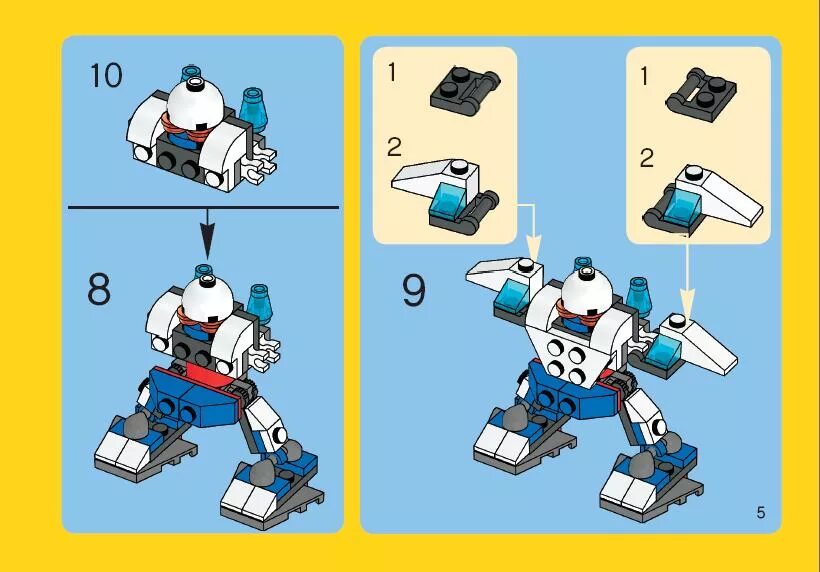 10

8

1

2

1

2

9

5