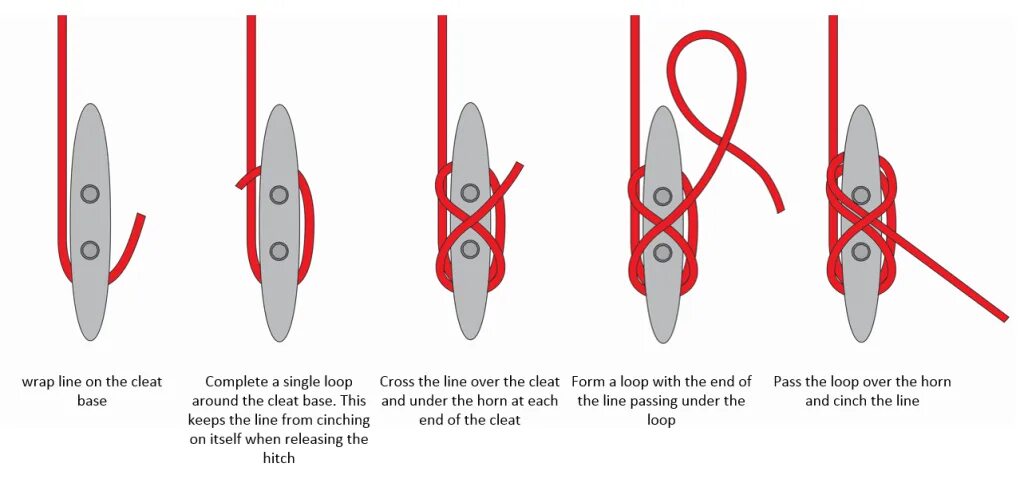 wrap line on the cleat base

Complete a single loop around the cleat base. This keeps the line from cinching on itself when releasing the hitch

Cross the line over the cleat and under the horn at each end of the cleat

Form a loop with the end of the line passing under the loop

Pass the loop over the horn and cinch the line