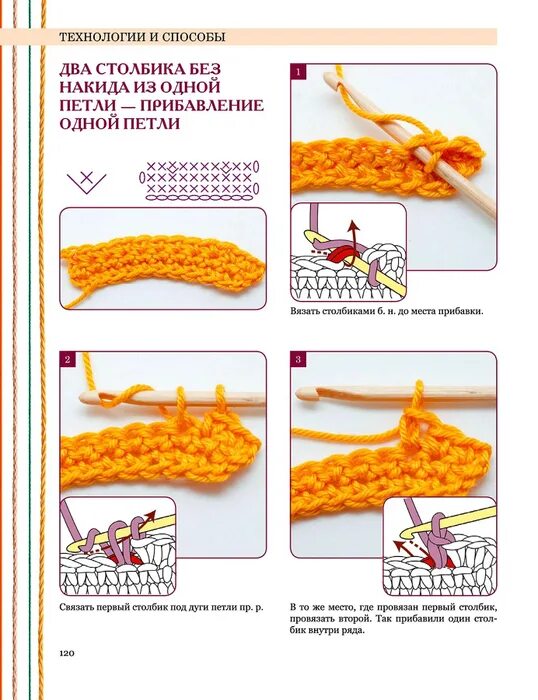 ТЕХНОЛОГИИ И СПОСОБЫ

ДВА СТОЛБИКА БЕЗ НАКИДА ИЗ ОДНОЙ ПЕТЛИ — ПРИБАВЛЕНИЕ ОДНОЙ ПЕТЛИ

1

Вязать столбиками б. н. до места прибавки.

2

Связать первый столбик под дуги петли пр. р.

3

В то же место, где провязан первый столбик, провязать второй. Так прибавили один столбик внутри ряда.

120