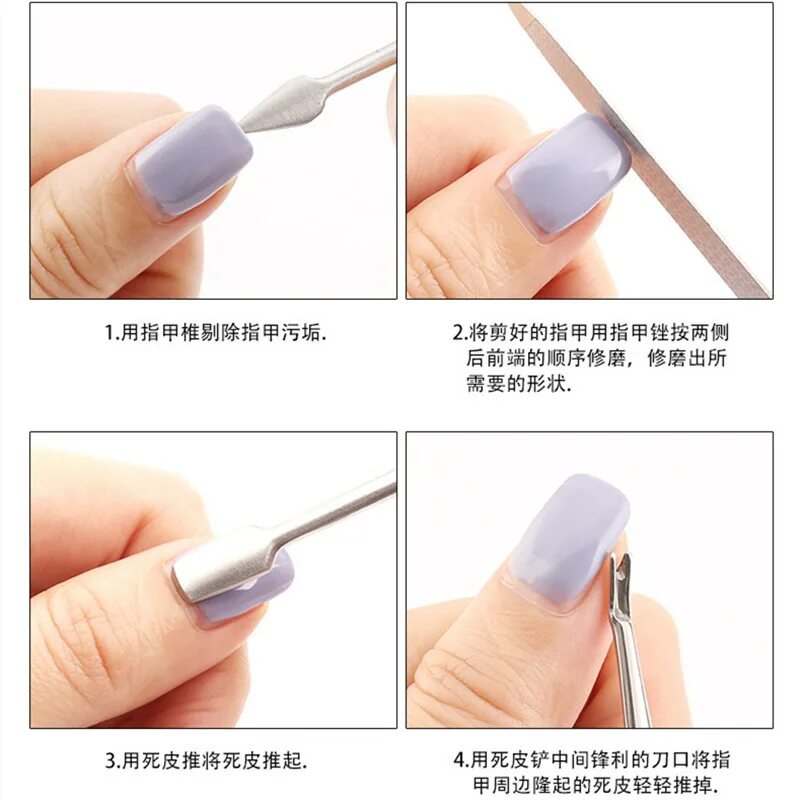 1.用指甲椎剔除指甲污垢.

2.将剪好的指甲用指甲锉按两侧后前端的顺序修磨，修磨出所需要的形状.

3.用死皮推将死皮推起.

4.用死皮铲中间锋利的刀口将指甲周边隆起的死皮轻轻推掉.