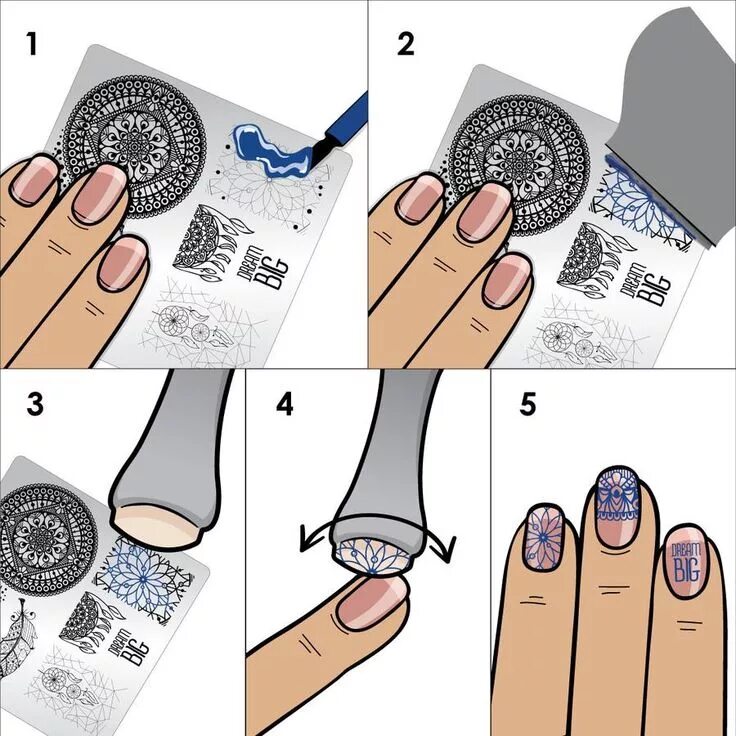 1

DREAM BIG

2

DREAM BIG

3

DREAM BIG

4

5

DREAM BIG