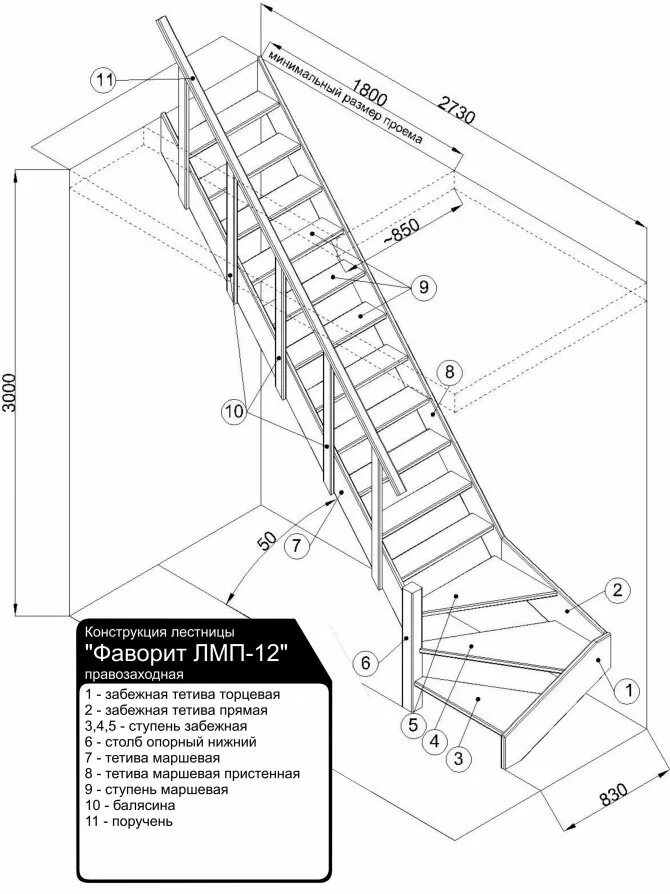 11

1800

2730

минимальный размер проема

~850

9

8

3000

10

50

7

2

6

1

5

4

3

830

Конструкция лестницы
"Фаворит ЛМП-12"
правозаходная

1 - забежная тетива торцевая
2 - забежная тетива прямая
3,4,5 - ступень забежная
6 - столб опорный нижний
7 - тетива маршевая
8 - тетива маршевая пристенная
9 - ступень маршевая
10 - балясина
11 - поручень