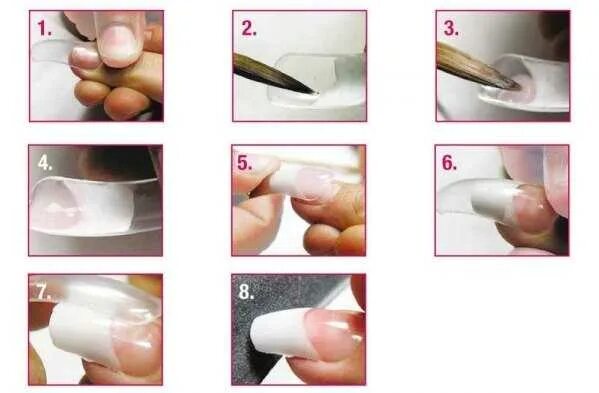 1.

2.

3.

4.

5.

6.

7.

8.