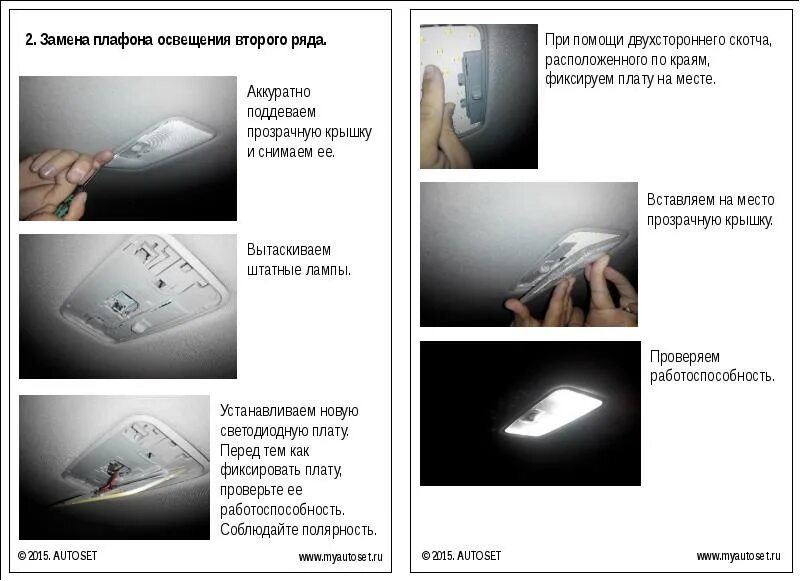 2. Замена плафона освещения второго ряда.

Аккуратно поддеваем прозрачную крышку и снимаем ее.

Вытаскиваем штатные лампы.

Устанавливаем новую светодиодную плату. Перед тем как фиксировать плату, проверьте ее работоспособность. Соблюдайте полярность.

© 2015. AUTOSET

www.myautoset.ru

При помощи двухстороннего скотча, расположенного по краям, фиксируем плату на месте.

Вставляем на место прозрачную крышку.

Проверяем работоспособность.

© 2015. AUTOSET

www.myautoset.ru