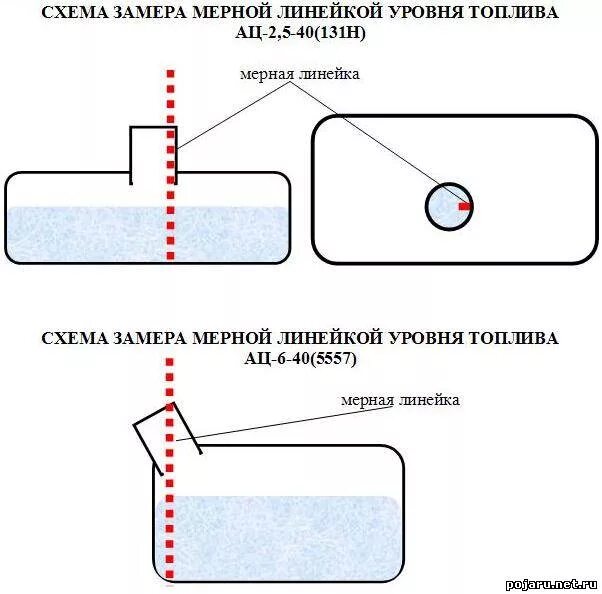 СХЕМА ЗАМЕРА МЕРНОЙ ЛИНЕЙКОЙ УРОВНЯ ТОПЛИВА
АЦ-2,5-40(131Н)

мерная линейка

СХЕМА ЗАМЕРА МЕРНОЙ ЛИНЕЙКОЙ УРОВНЯ ТОПЛИВА
АЦ-6-40(5557)

мерная линейка

pojaru.net.ru