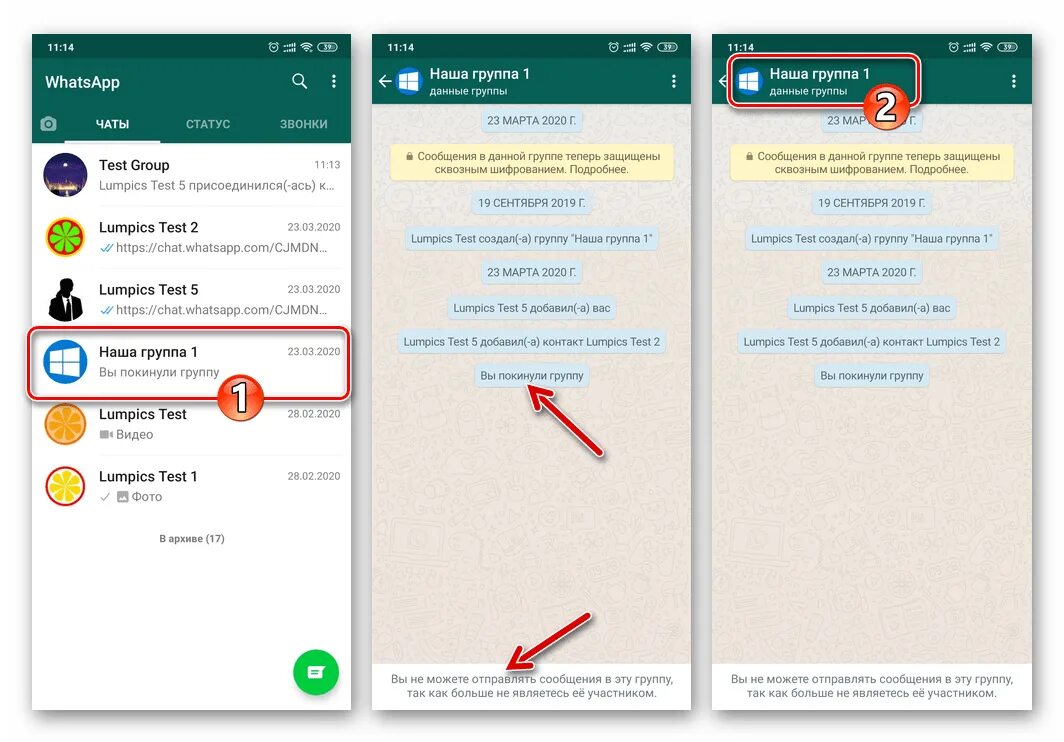 11:14

39

WhatsApp

ЧАТЫ

СТАТУС

ЗВОНКИ

Test Group
11:13
Lumpics Test 5 присоединился(-ась) к...

Lumpics Test 2
23.03.2020
https://chat.whatsapp.com/CJMDN...

Lumpics Test 5
23.03.2020
https://chat.whatsapp.com/CJMDN...

Наша группа 1
23.03.2020
Вы покинули группу

1

Lumpics Test
28.02.2020
Видео

Lumpics Test 1
28.02.2020
Фото

В архиве (17)

11:14

39

Наша группа 1
данные группы

23 МАРТА 2020 Г.

Сообщения в данной группе теперь защищены сквозным шифрованием. Подробнее.

19 СЕНТЯБРЯ 2019 Г.

Lumpics Test создал(-а) группу "Наша группа 1"

23 МАРТА 2020 Г.

Lumpics Test 5 добавил(-а) вас

Lumpics Test 5 добавил(-а) контакт Lumpics Test 2

Вы покинули группу

Вы не можете отправлять сообщения в эту группу, так как больше не являетесь её участником.

11:14

39

Наша группа 1
данные группы

2

23 МАРТА 2020 Г.

Сообщения в данной группе теперь защищены сквозным шифрованием. Подробнее.

19 СЕНТЯБРЯ 2019 Г.

Lumpics Test создал(-а) группу "Наша группа 1"

23 МАРТА 2020 Г.

Lumpics Test 5 добавил(-а) вас

Lumpics Test 5 добавил(-а) контакт Lumpics Test 2

Вы покинули группу

Вы не можете отправлять сообщения в эту группу, так как больше не являетесь её участником.