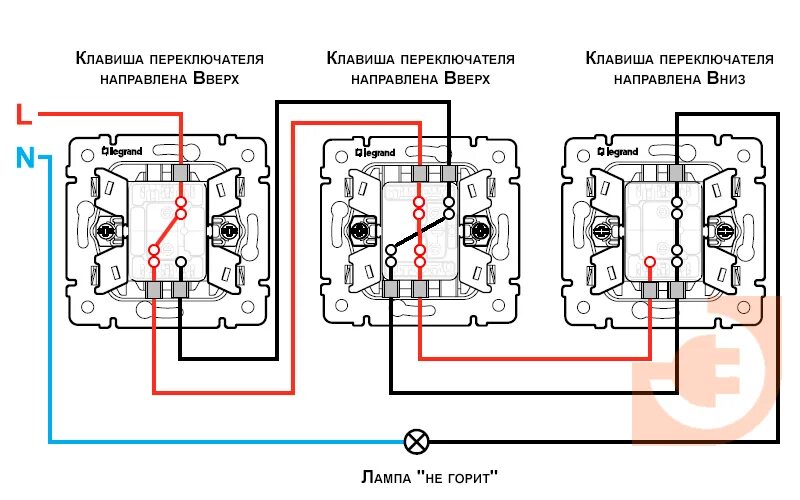 Клавиша переключателя направлена Вверх

Клавиша переключателя направлена Вверх

Клавиша переключателя направлена Вниз

L

N

legrand

legrand

legrand

Лампа "не горит"