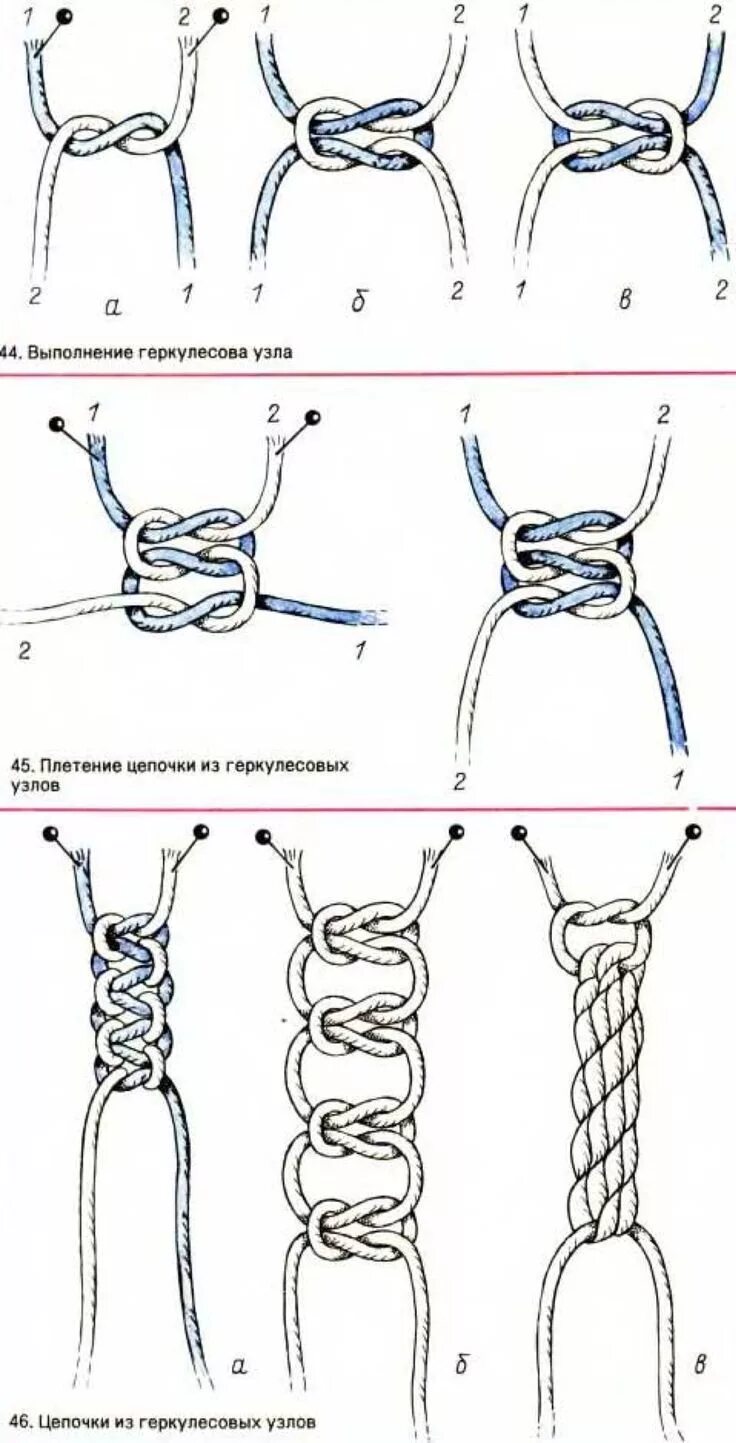 1 2 1 2 1 2

2 а 1 1 б 2 1 в 2

44. Выполнение геркулесова узла

1 2 1 2

2 1

45. Плетение цепочки из геркулесовых узлов

2 1

а б в

46. Цепочки из геркулесовых узлов