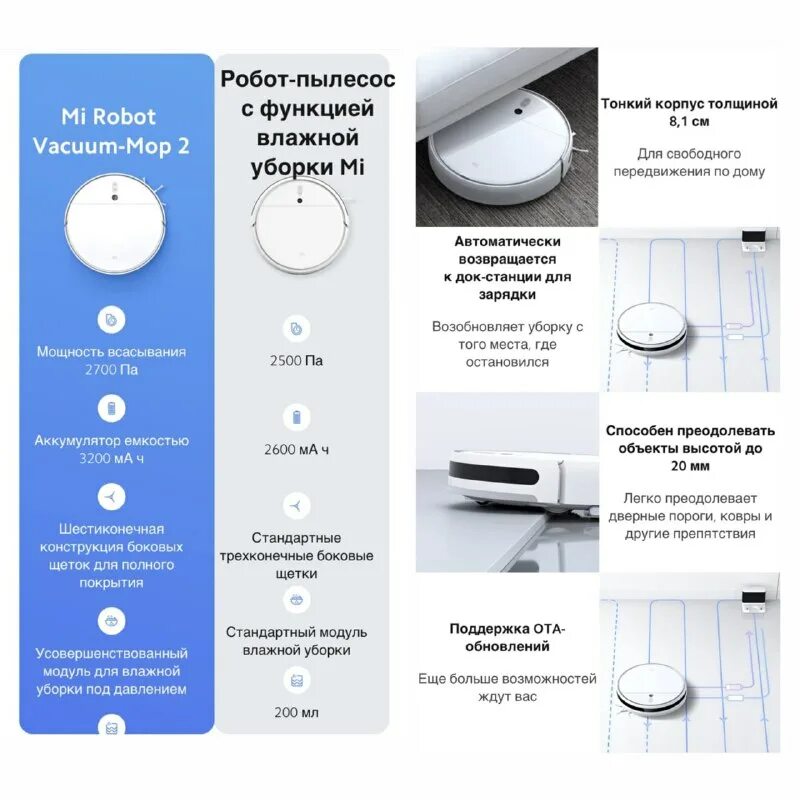 Mi Robot Vacuum-Mop 2

Мощность всасывания 2700 Па

Аккумулятор емкостью 3200 мА ч

Шестиконечная конструкция боковых щеток для полного покрытия

Усовершенствованный модуль для влажной уборки под давлением

Робот-пылесос с функцией влажной уборки Mi

2500 Па

2600 мА ч

Стандартные трехконечные боковые щетки

Стандартный модуль влажной уборки

200 мл

Тонкий корпус толщиной 8,1 см

Для свободного передвижения по дому

Автоматически возвращается к док-станции для зарядки

Возобновляет уборку с того места, где остановился

Способен преодолевать объекты высотой до 20 мм

Легко преодолевает дверные пороги, ковры и другие препятствия

Поддержка OTA-обновлений

Еще больше возможностей ждут вас