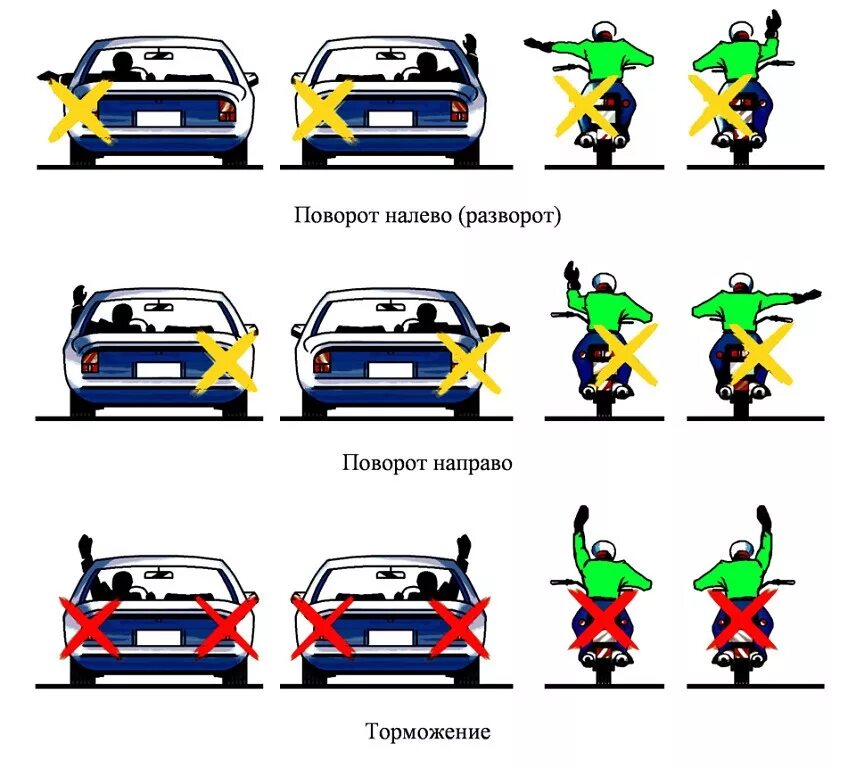 Поворот налево (разворот)

Поворот направо

Торможение