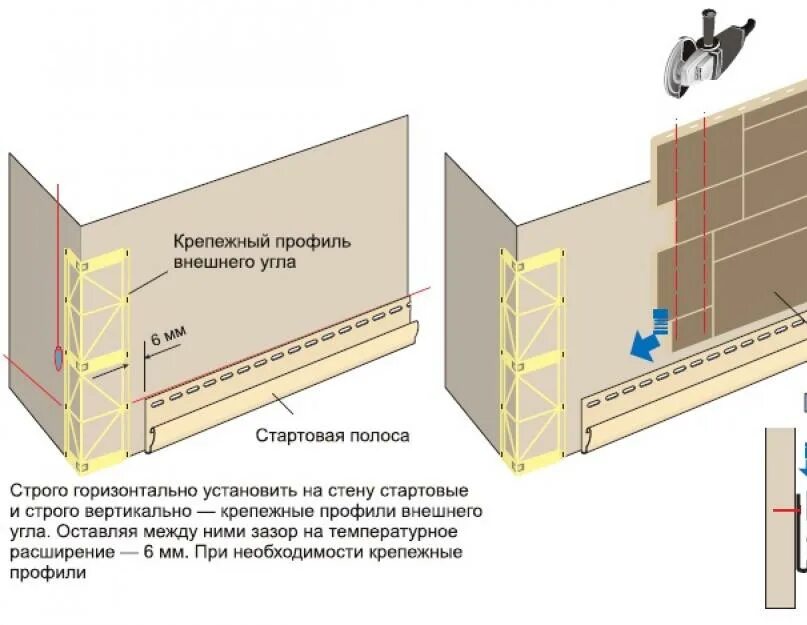 Крепежный профиль внешнего угла

6 мм

Стартовая полоса

Строго горизонтально установить на стену стартовые и строго вертикально — крепежные профили внешнего угла. Оставляя между ними зазор на температурное расширение — 6 мм. При необходимости крепежные профили