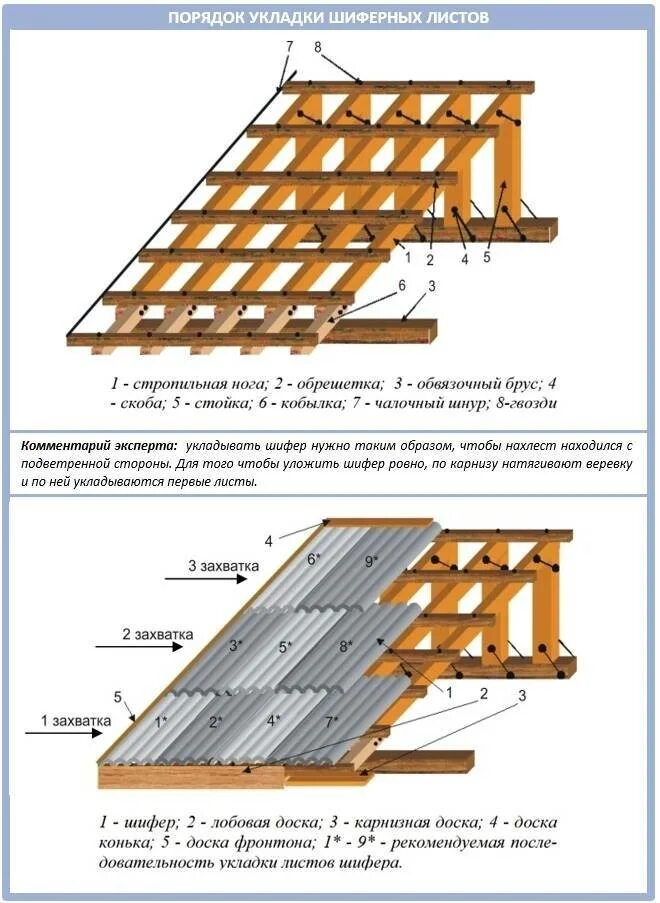 ПОРЯДОК УКЛАДКИ ШИФЕРНЫХ ЛИСТОВ

7 8

1 2 4 5

6 3

1 - стропильная нога; 2 - обрешетка; 3 - обвязочный брус; 4 - скоба; 5 - стойка; 6 - кобылка; 7 - чалочный шнур; 8-гвозди

Комментарий эксперта: укладывать шифер нужно таким образом, чтобы нахлест находился с подветренной стороны. Для того чтобы уложить шифер ровно, по карнизу натягивают веревку и по ней укладываются первые листы.

4

3 захватка

6* 9*

2 захватка

3* 5* 8*

5

1 захватка

1* 2* 4* 7*

1 2 3

1 - шифер; 2 - лобовая доска; 3 - карнизная доска; 4 - доска конька; 5 - доска фронтона; 1* - 9* - рекомендуемая последовательность укладки листов шифера.