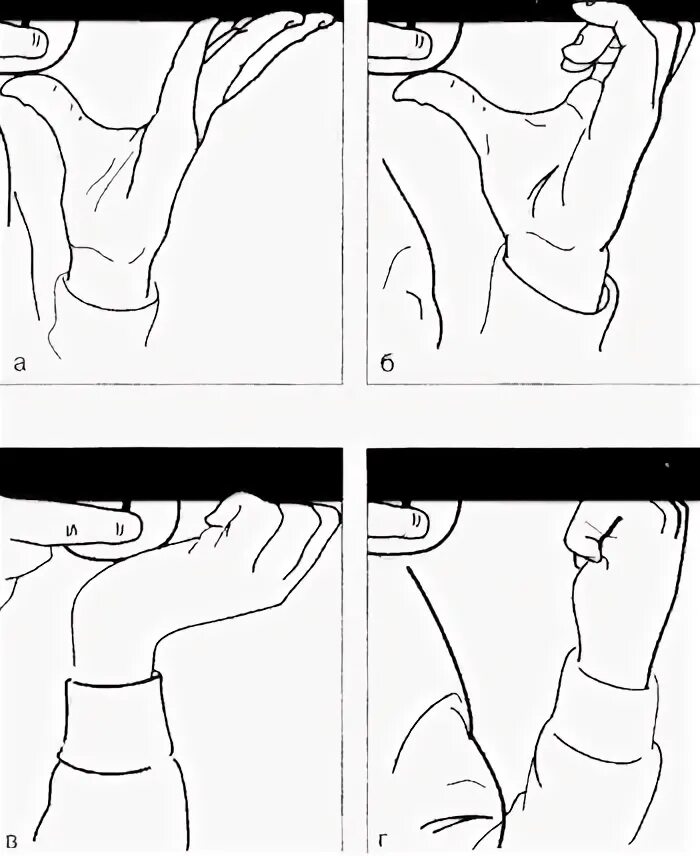 а

б

в

г