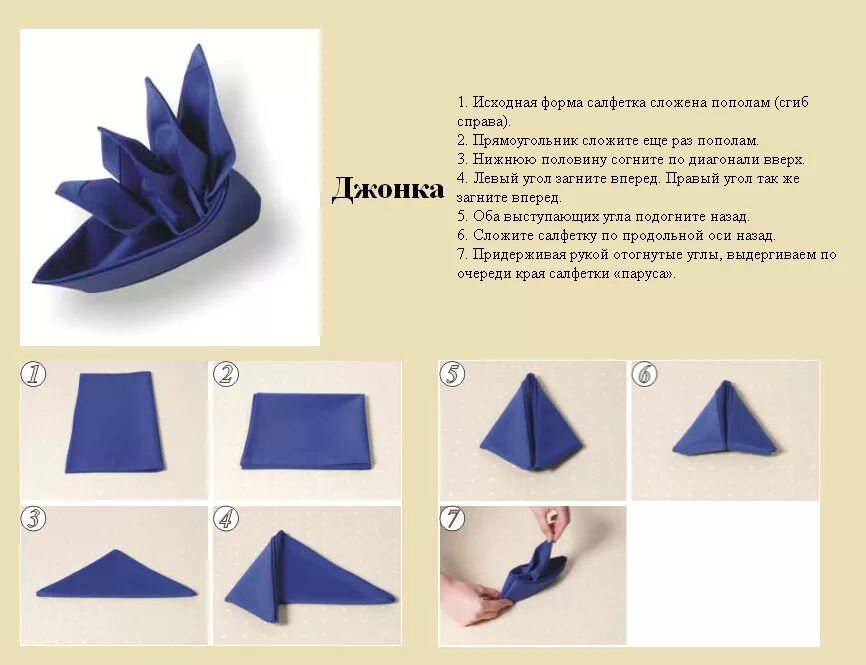 Джонка

1. Исходная форма салфетка сложена пополам (сгиб справа).
2. Прямоугольник сложите еще раз пополам.
3. Нижнюю половину согните по диагонали вверх.
4. Левый угол загните вперед. Правый угол так же загните вперед.
5. Оба выступающих угла подогните назад.
6. Сложите салфетку по продольной оси назад.
7. Придерживая рукой отогнутые углы, выдергиваем по очереди края салфетки «паруса».

1

2

3

4

5

6

7