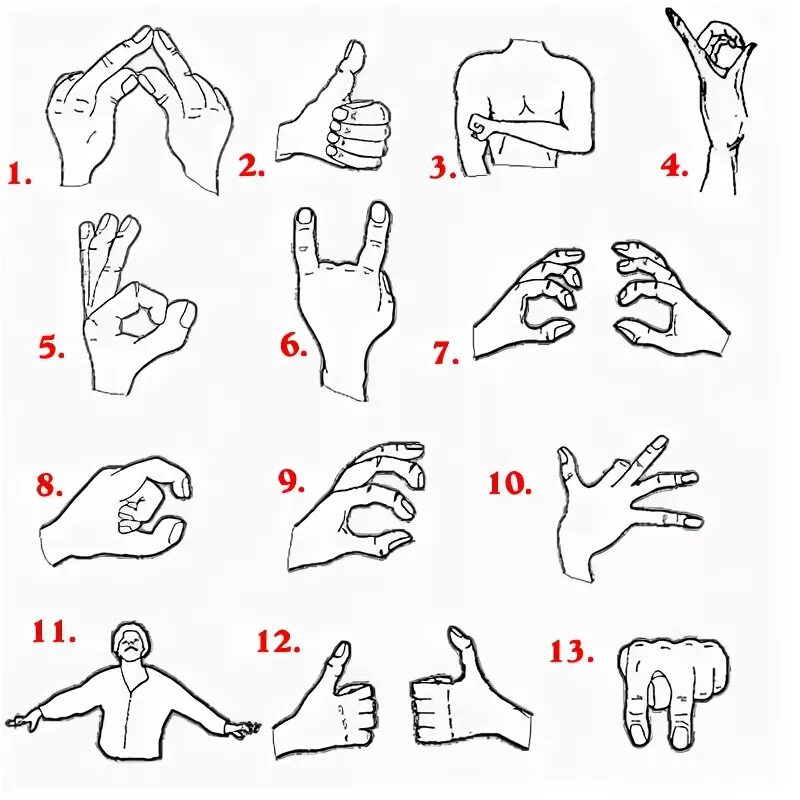 1.
2.
3.
4.
5.
6.
7.
8.
9.
10.
11.
12.
13.