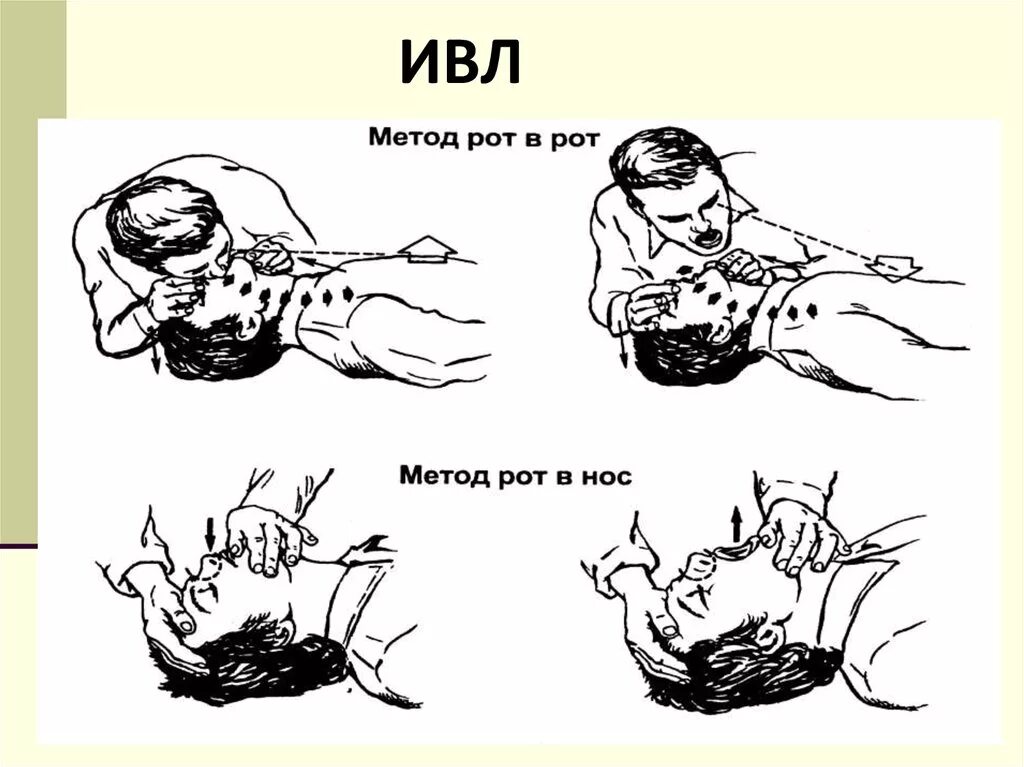 ИВЛ

Метод рот в рот

Метод рот в нос