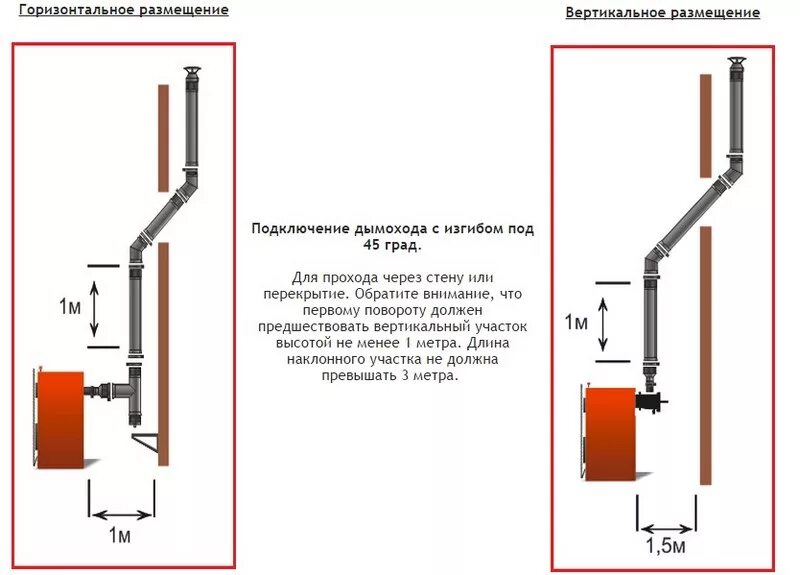 Горизонтальное размещение

1м

1м

Подключение дымохода с изгибом под 45 град.

Для прохода через стену или перекрытие. Обратите внимание, что первому повороту должен предшествовать вертикальный участок высотой не менее 1 метра. Длина наклонного участка не должна превышать 3 метра.

Вертикальное размещение

1м

1,5м